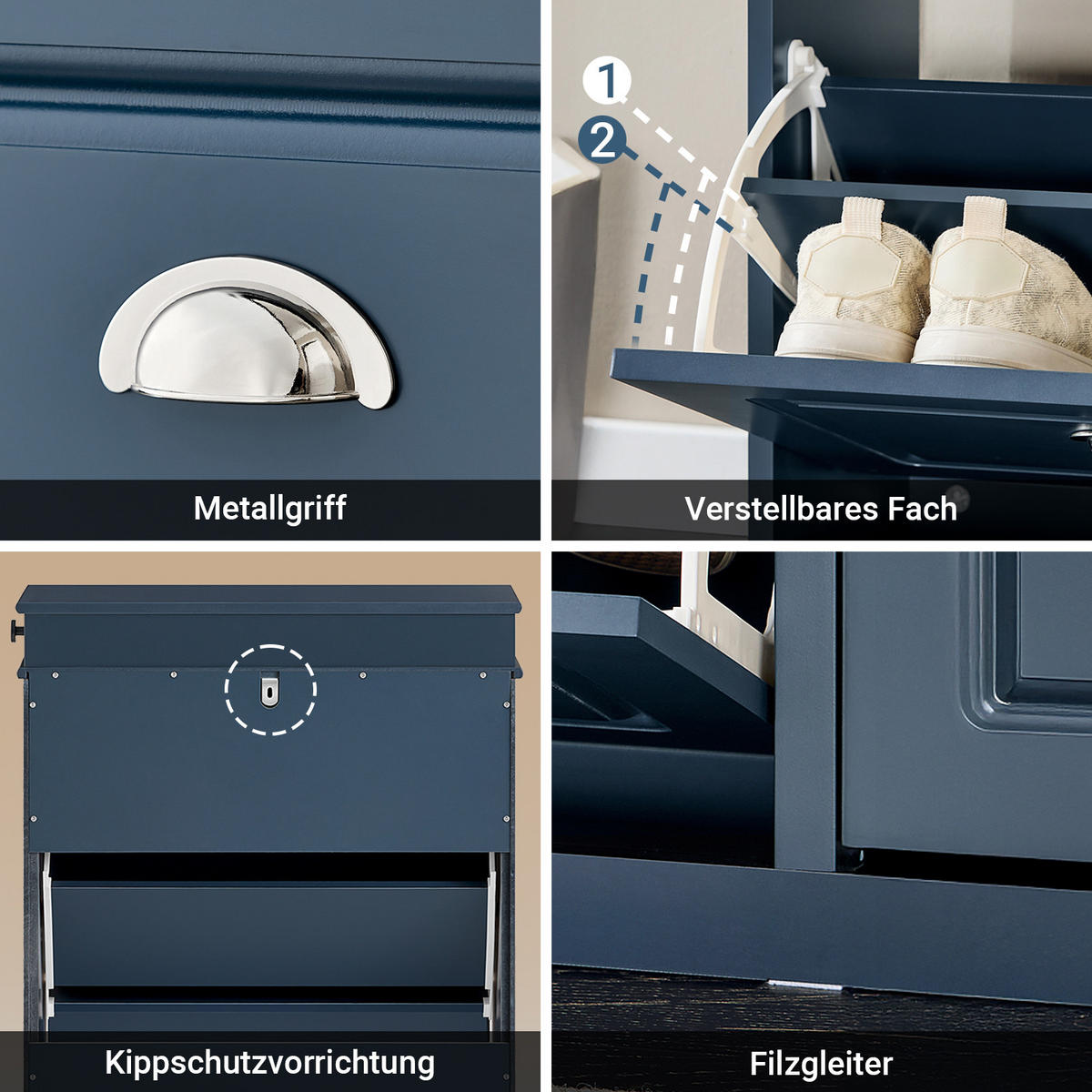 Metallgriff

1
2
Verstellbares Fach

Kippschutzvorrichtung

Filzgleiter