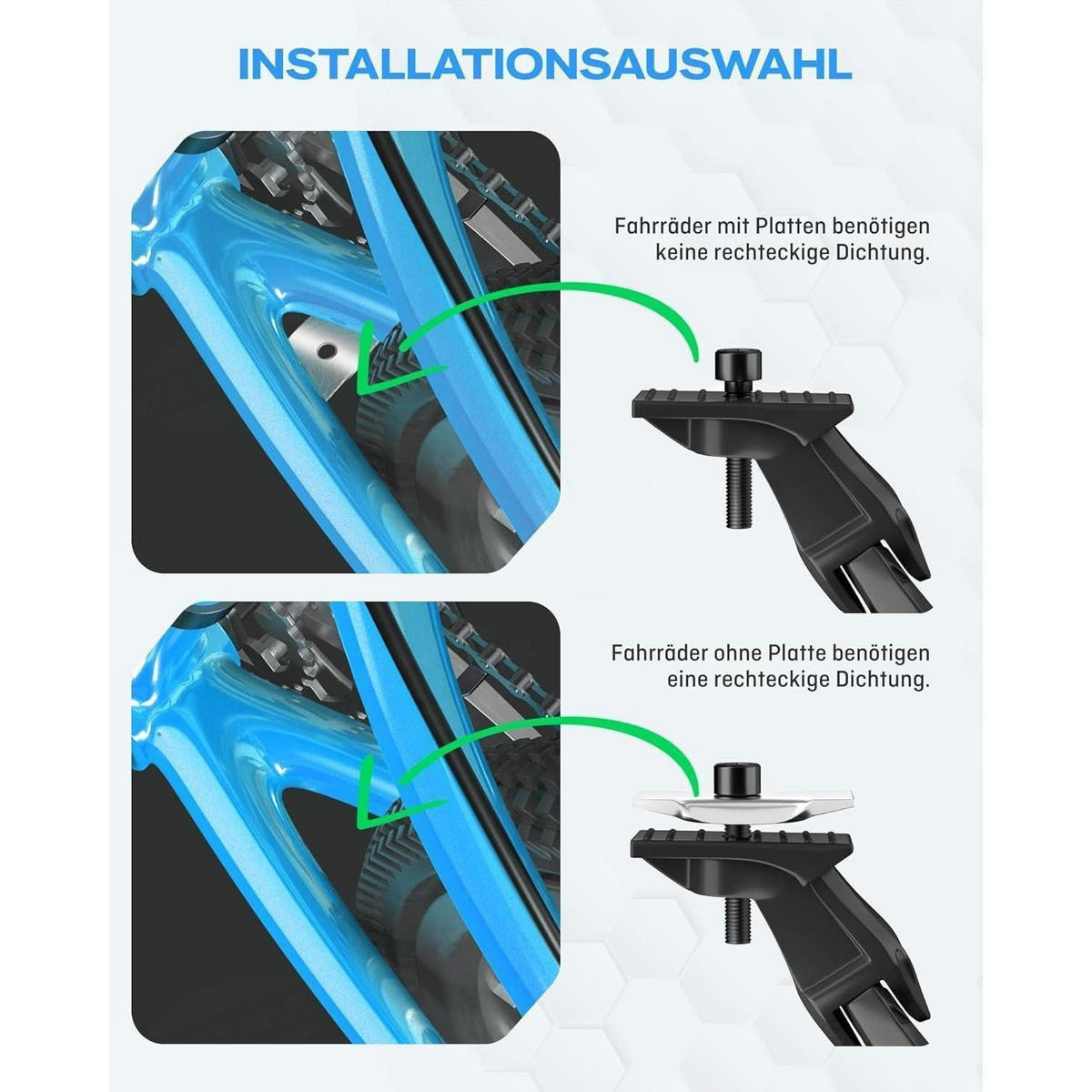 INSTALLATIONSAUSWAHL

Fahrräder mit Platten benötigen keine rechteckige Dichtung.

Fahrräder ohne Platte benötigen eine rechteckige Dichtung.