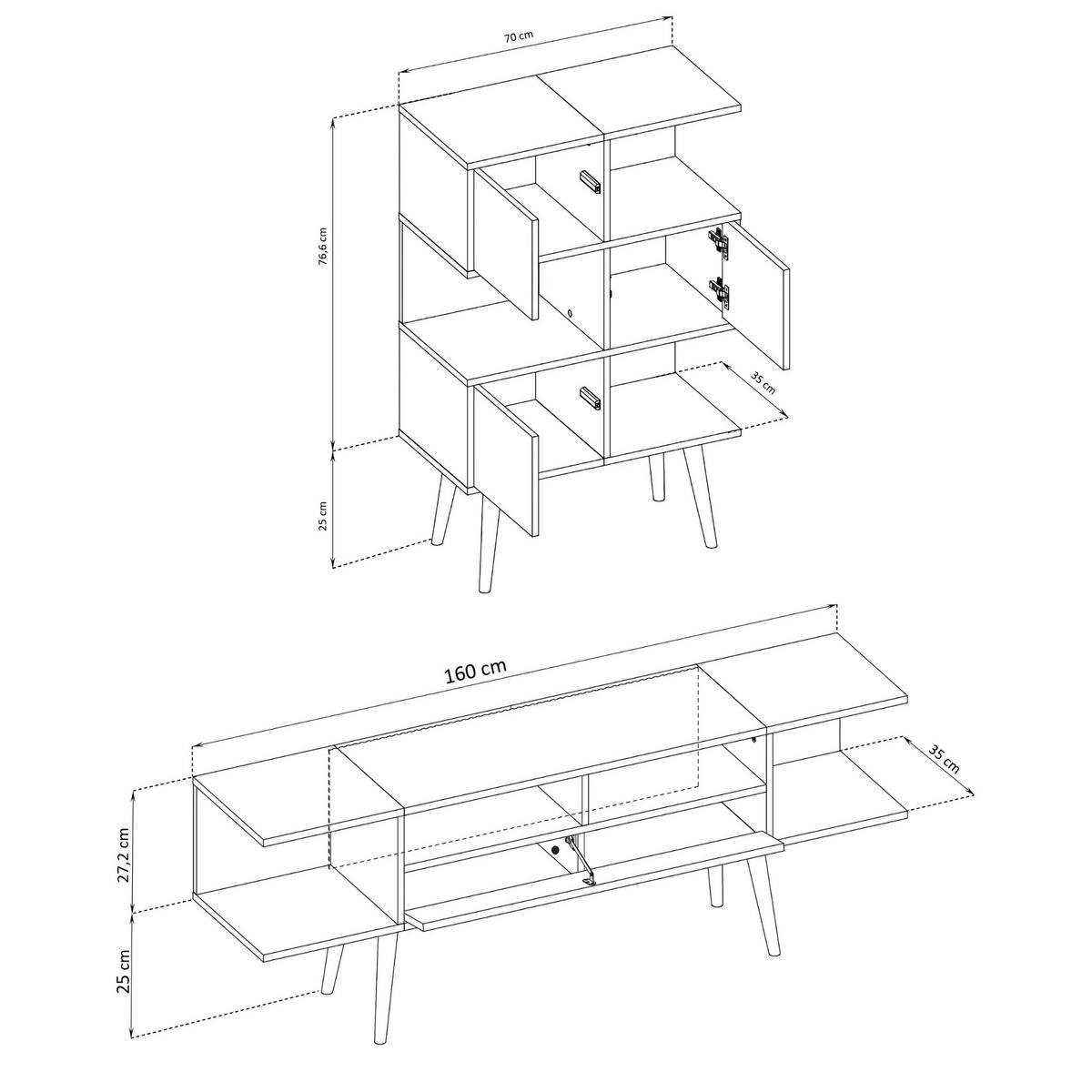 70 cm

76,6 cm

35 cm

25 cm

160 cm

35 cm

27,2 cm

25 cm