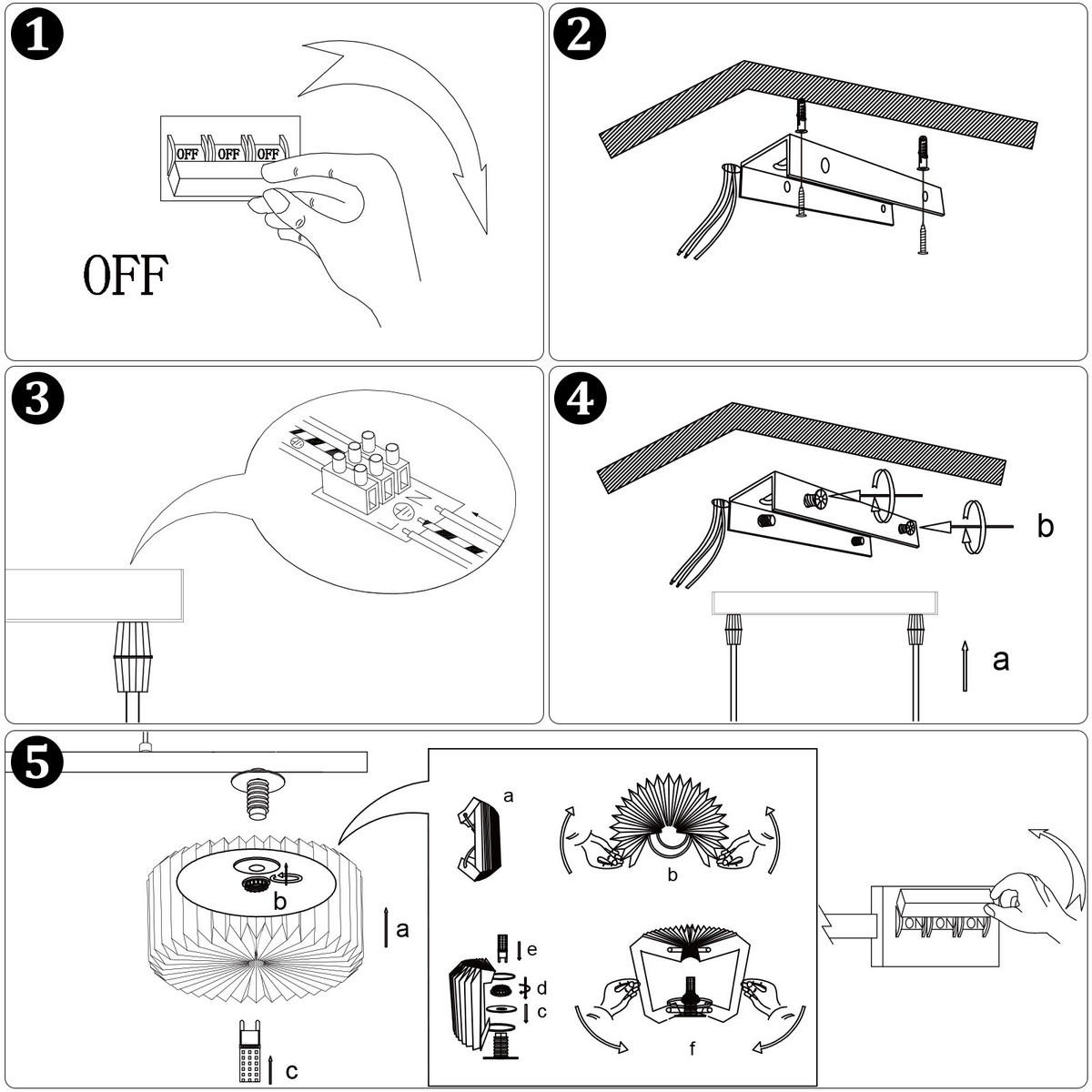 1

OFF OFF OFF

OFF

2

3

4

b

a

5

b

a

c

a

b

e

d

c

f

ON ON ON