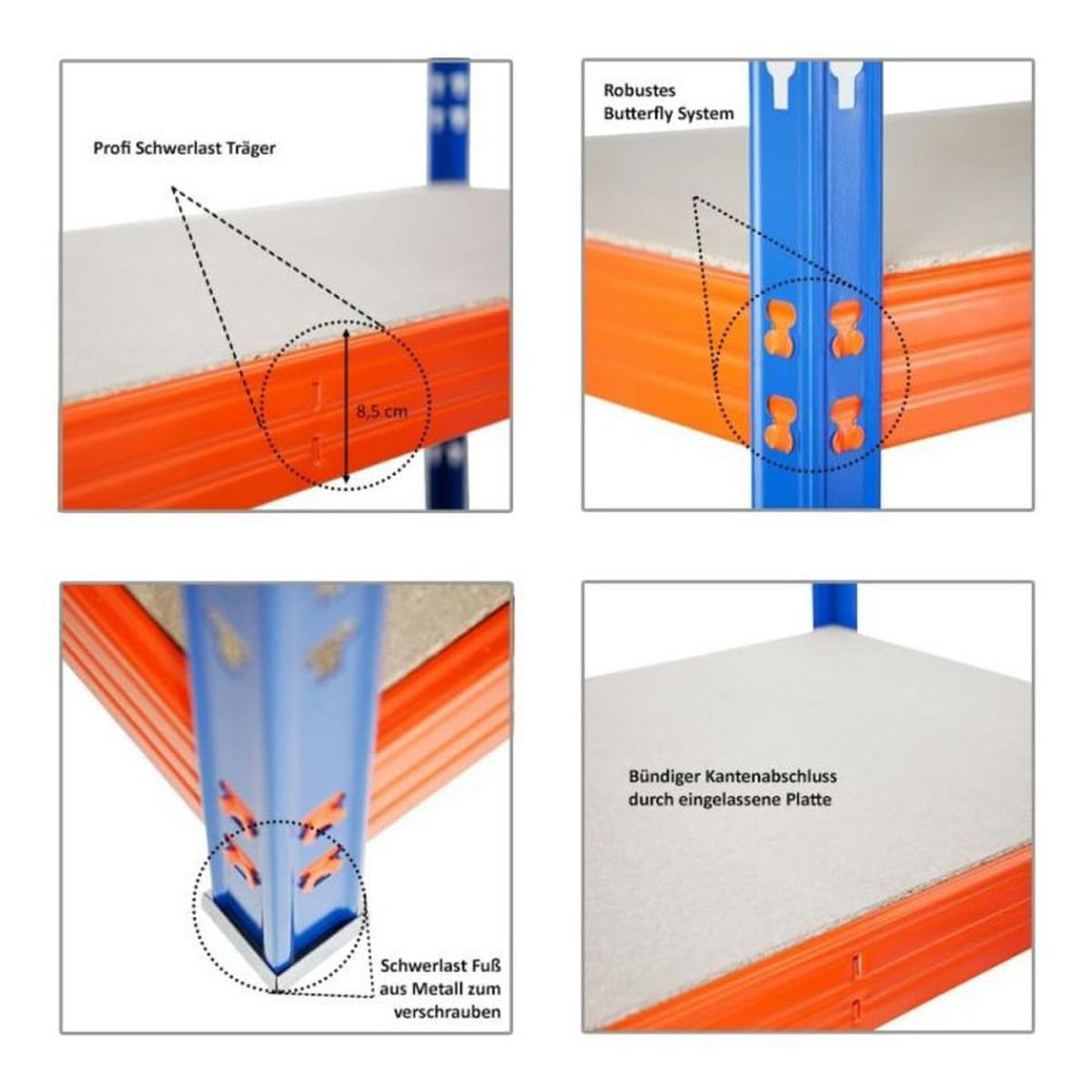 Profi Schwerlast Träger

8,5 cm

Robustes Butterfly System

Schwerlast Fuß aus Metall zum verschrauben

Bündiger Kantenabschluss durch eingelassene Platte