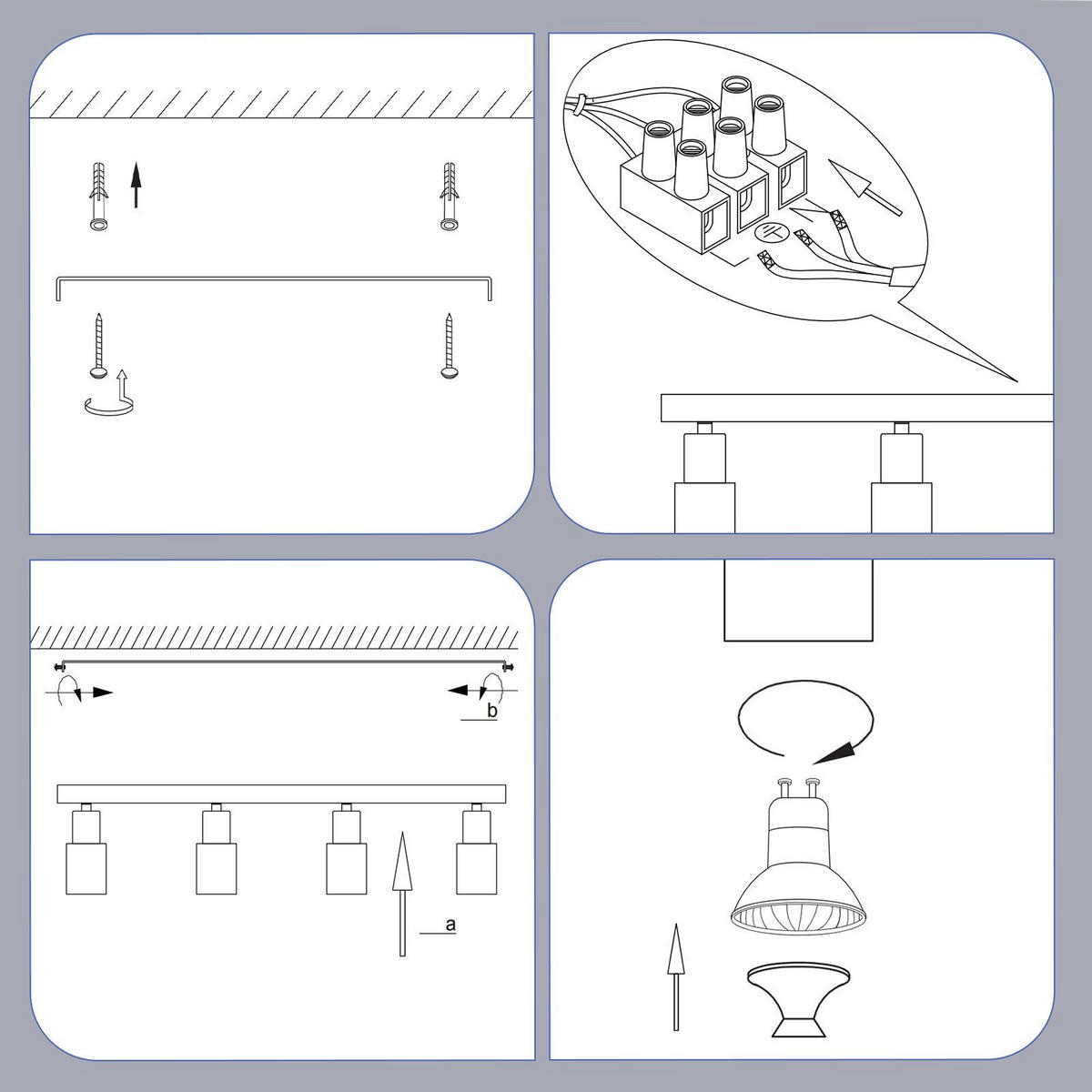 b

a