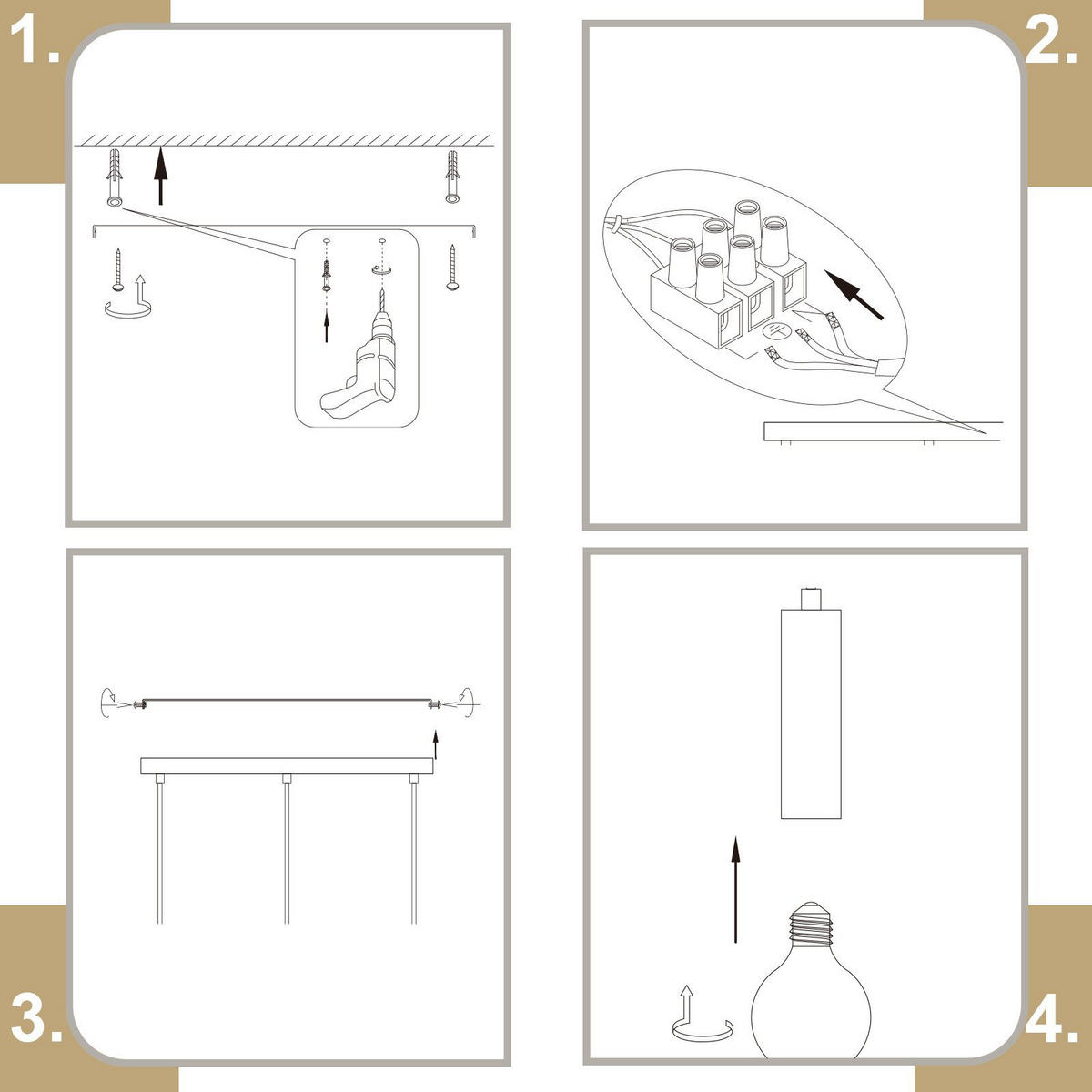 1.

2.

3.

4.