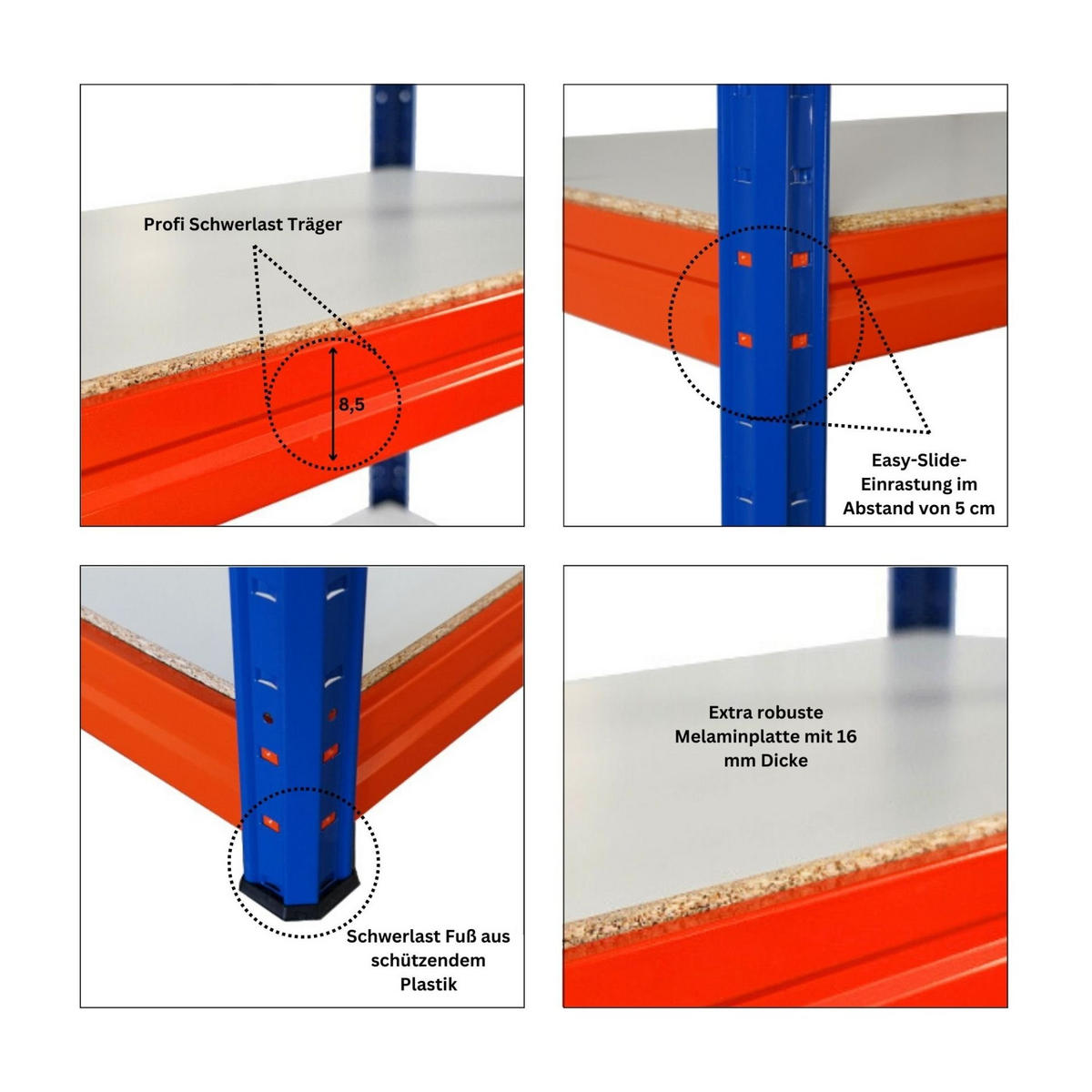 Profi Schwerlast Träger

8,5

Easy-Slide-Einrastung im Abstand von 5 cm

Schwerlast Fuß aus schützendem Plastik

Extra robuste Melaminplatte mit 16 mm Dicke