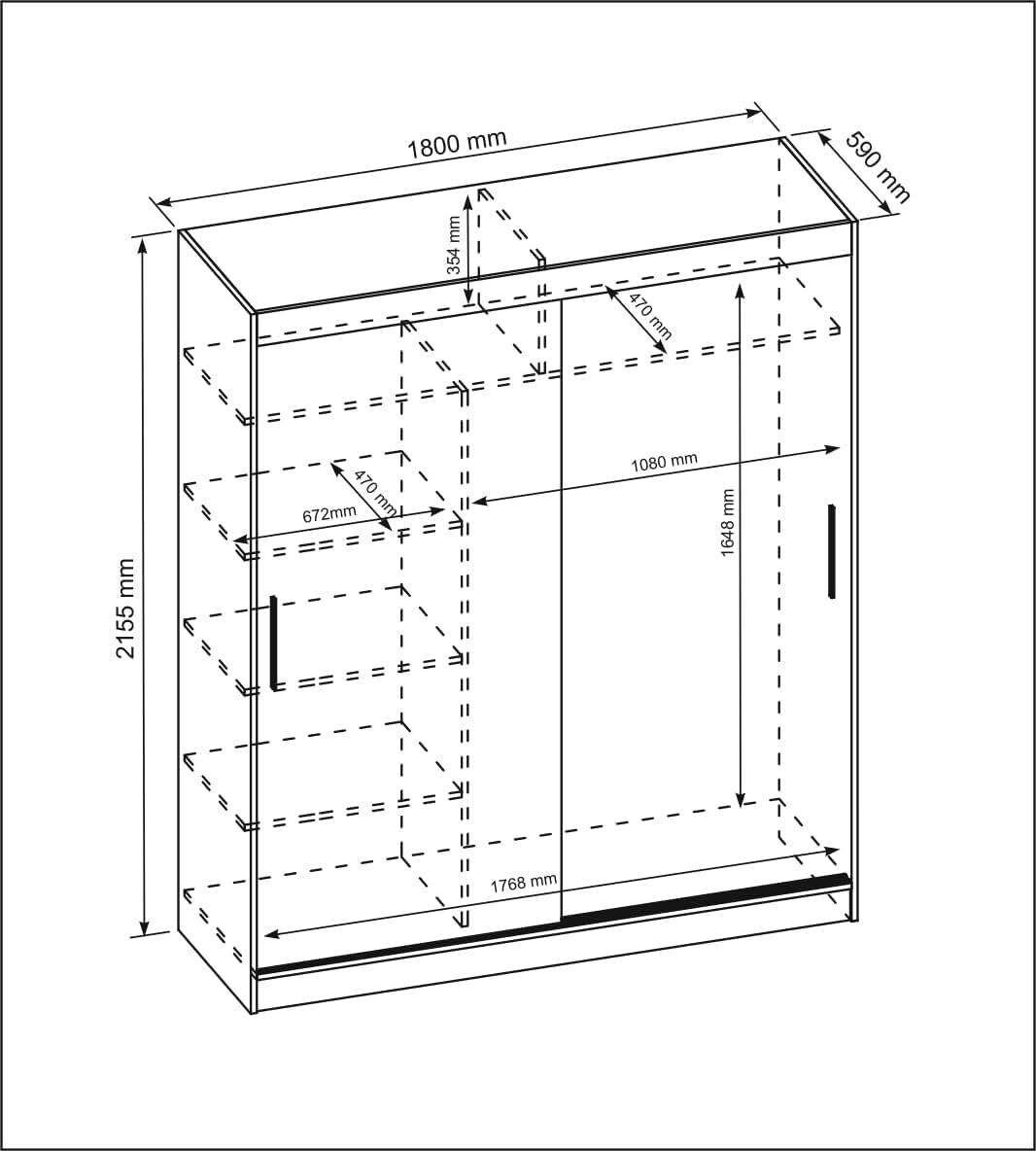 1800 mm
590 mm
354 mm
470 mm
2155 mm
470 mm
672mm
1080 mm
1648 mm
1768 mm