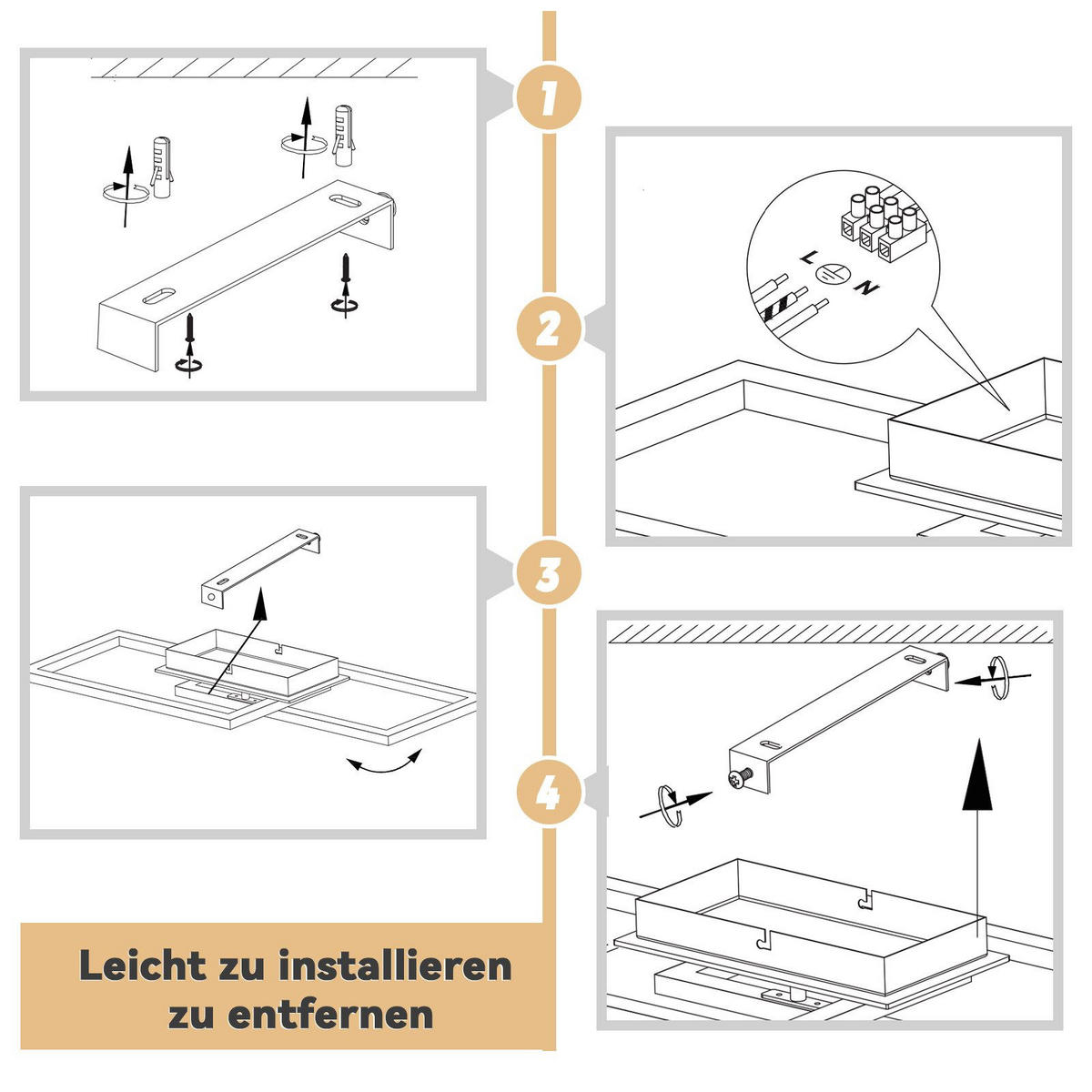 1

2

L N

3

4

Leicht zu installieren
zu entfernen