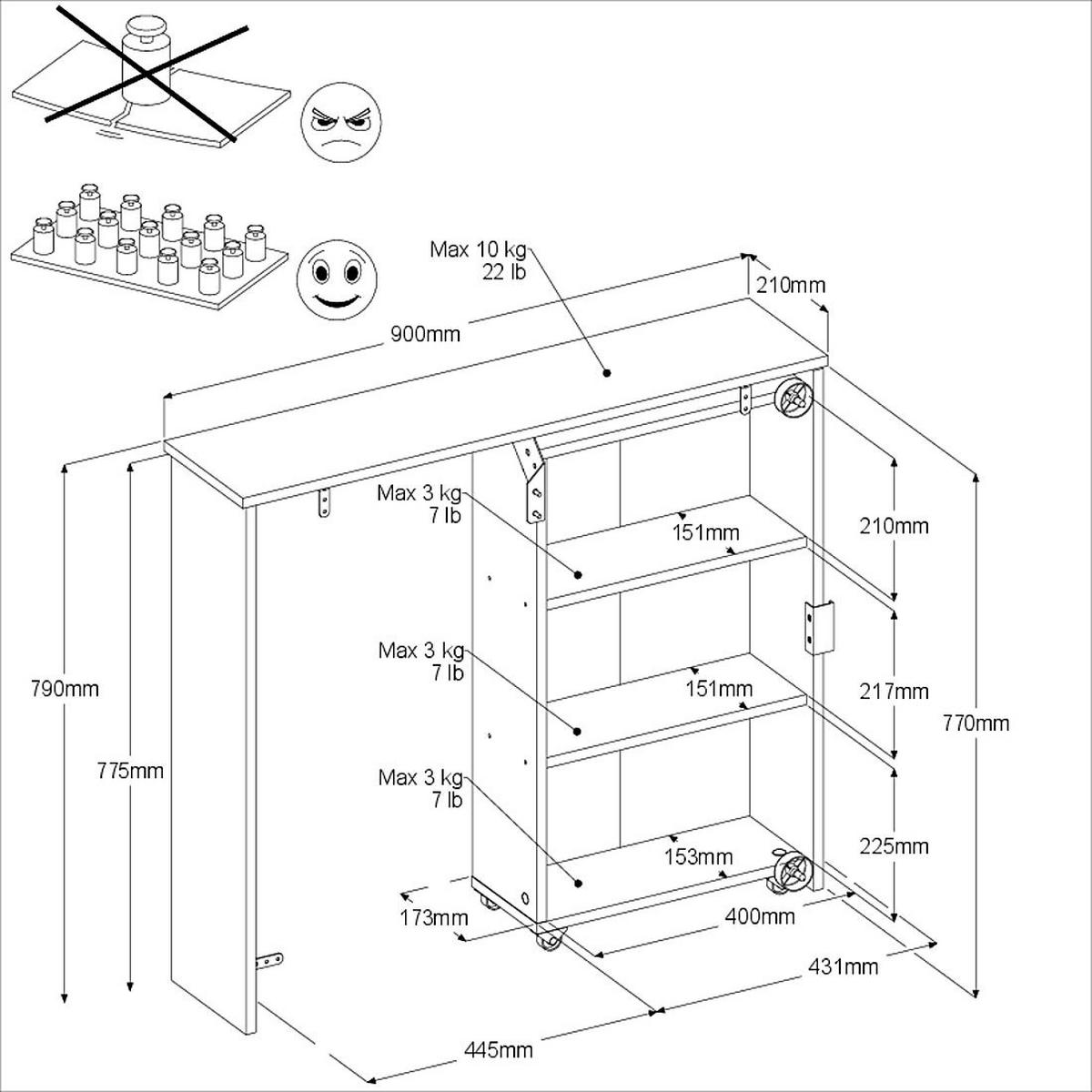 Max 10 kg
22 lb

210mm

900mm

Max 3 kg
7 lb

151mm

210mm

Max 3 kg
7 lb

151mm

217mm

790mm

775mm

770mm

Max 3 kg
7 lb

153mm

225mm

173mm

400mm

431mm

445mm