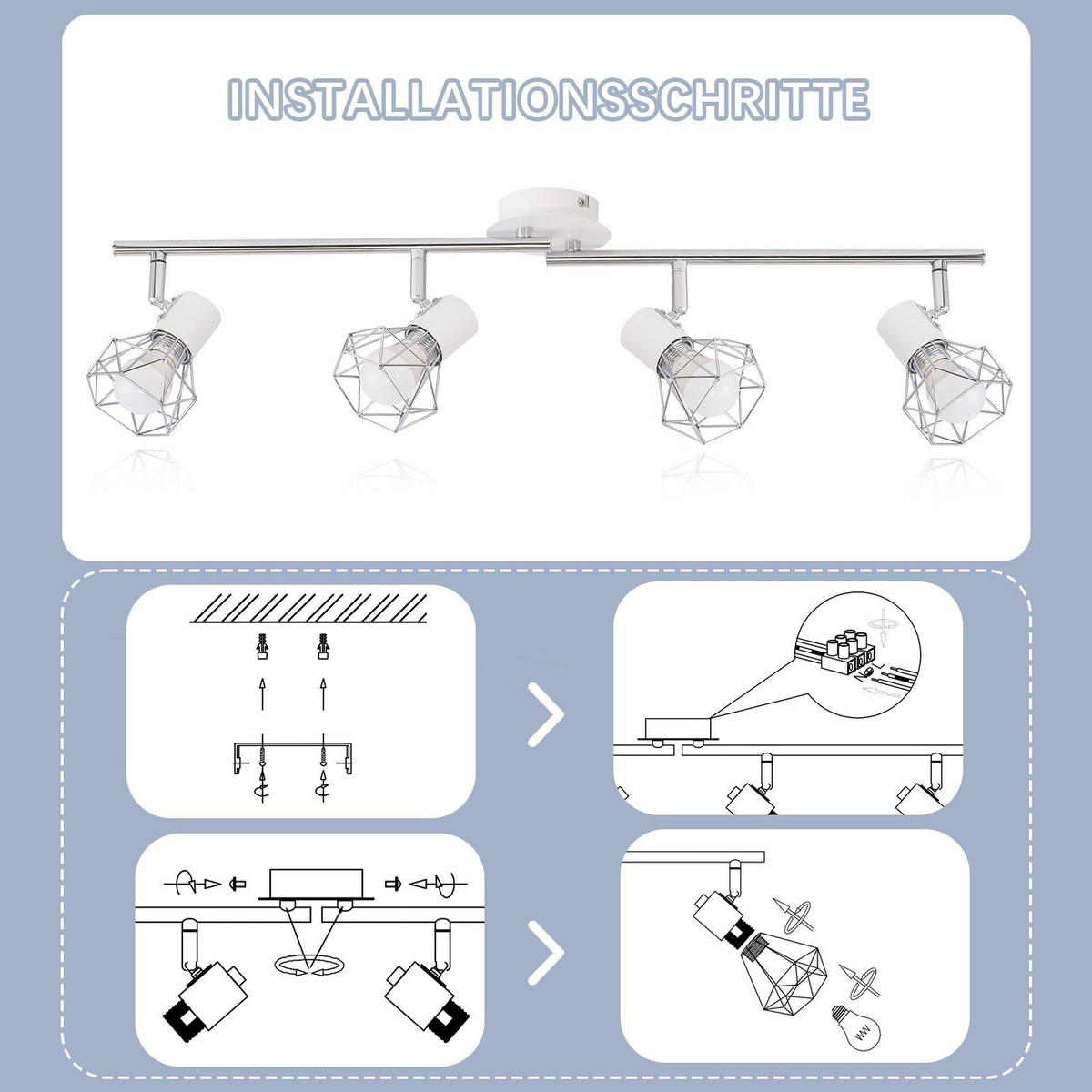 INSTALLATIONSSCHRITTE