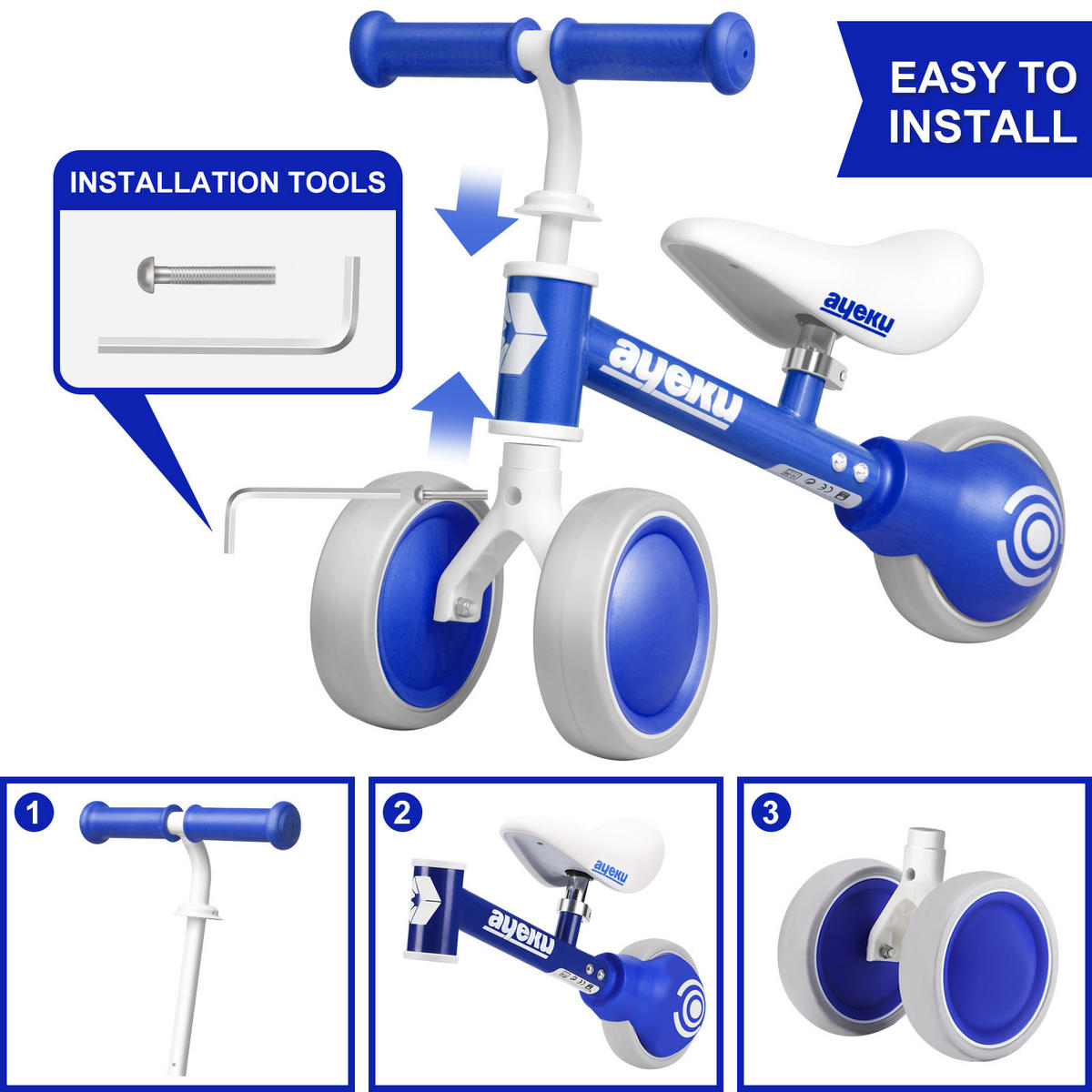 EASY TO INSTALL

INSTALLATION TOOLS

ayeku

ayeku

1

2

ayeku

ayeku

3