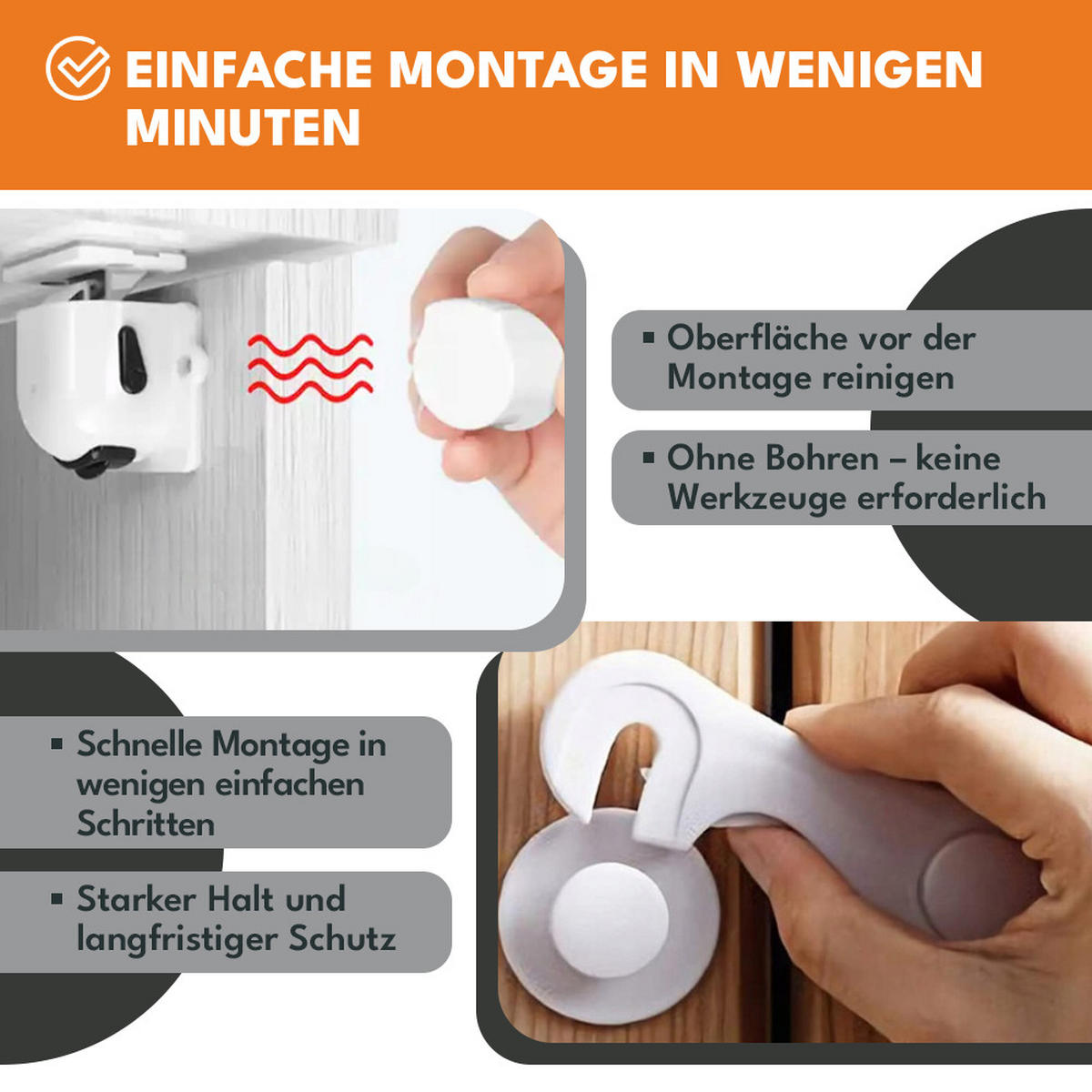 EINFACHE MONTAGE IN WENIGEN MINUTEN

▪ Oberfläche vor der Montage reinigen

▪ Ohne Bohren – keine Werkzeuge erforderlich

▪ Schnelle Montage in wenigen einfachen Schritten

▪ Starker Halt und langfristiger Schutz