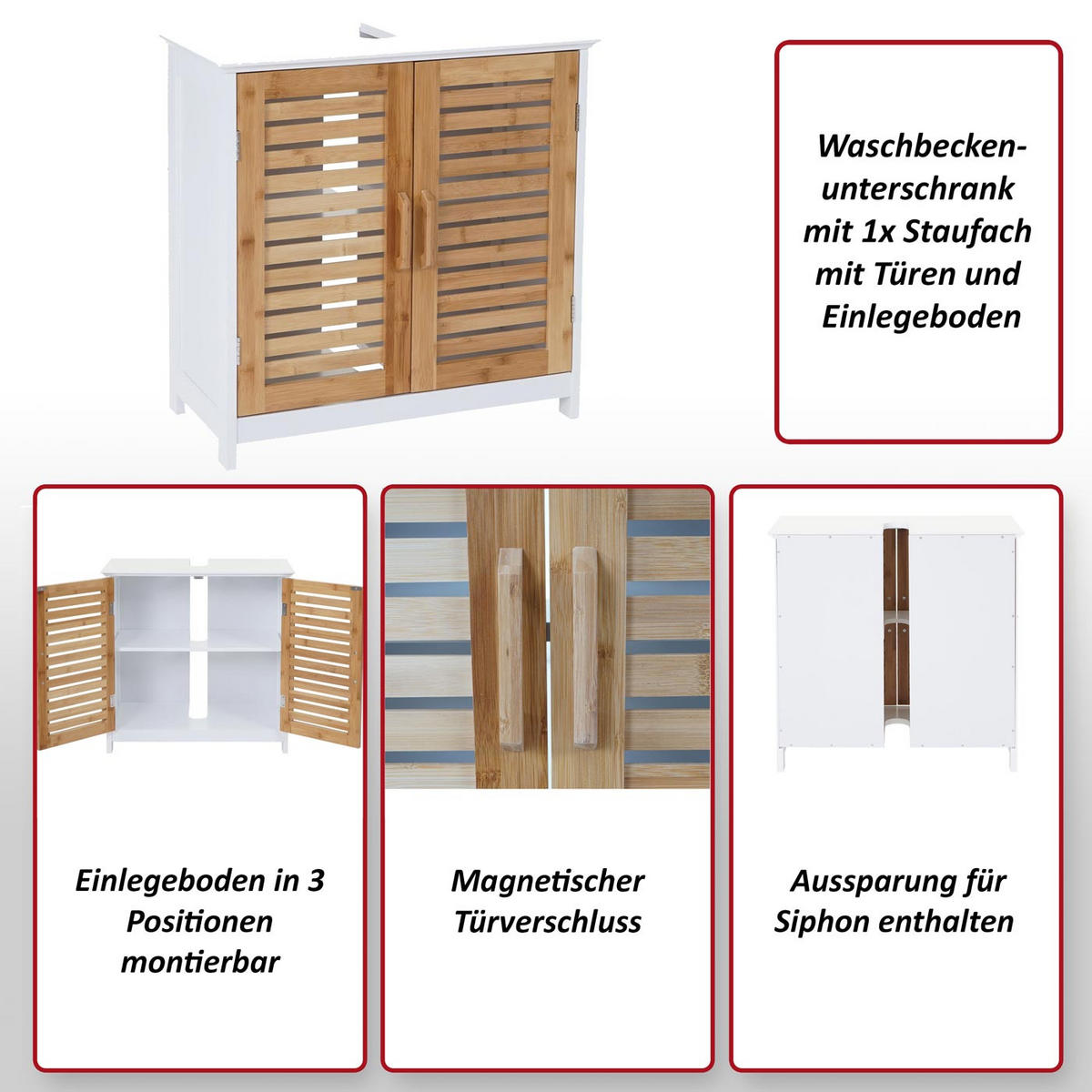 Waschbeckenunterschrank mit 1x Staufach mit Türen und Einlegeboden

Einlegeboden in 3 Positionen montierbar

Magnetischer Türverschluss

Aussparung für Siphon enthalten