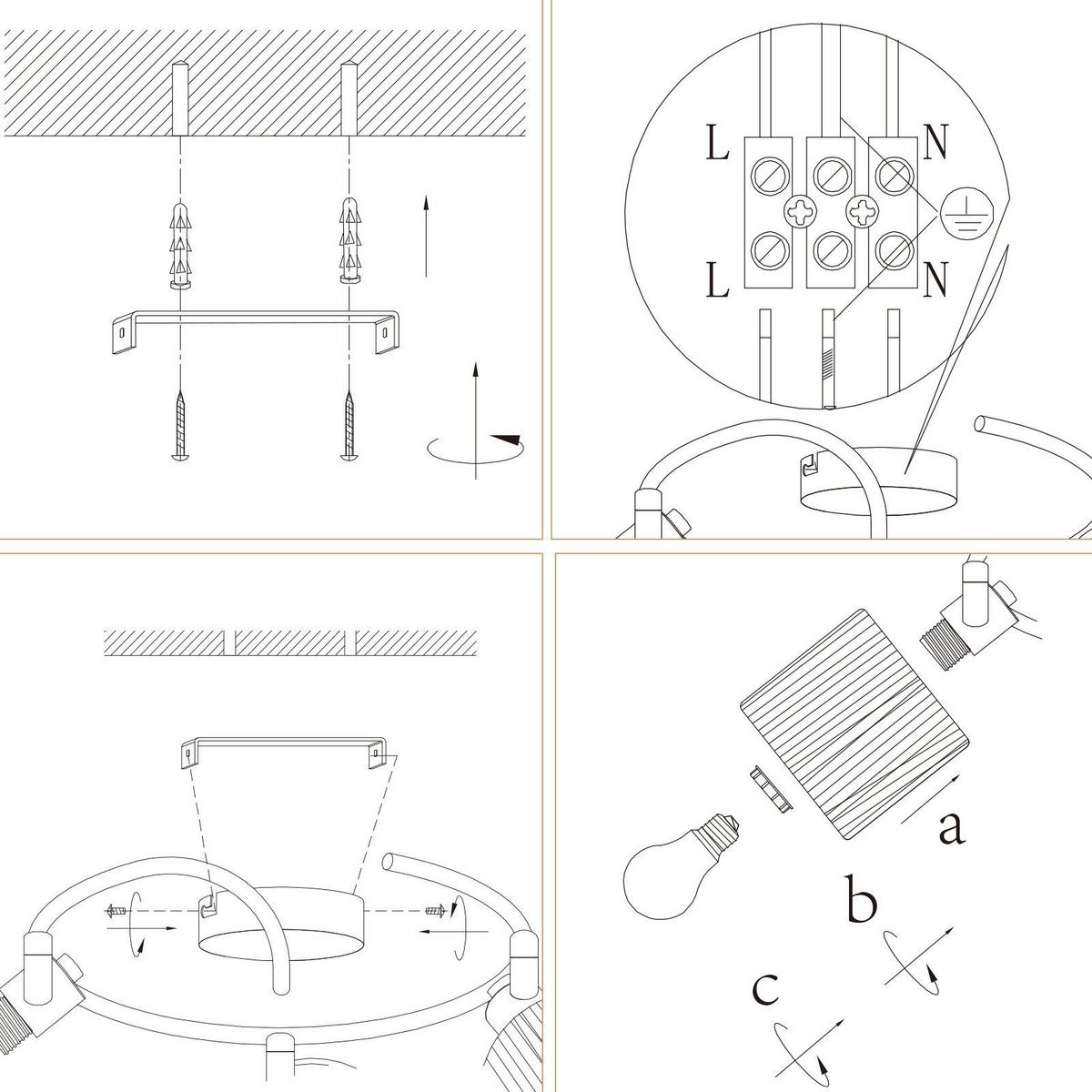 L
N
L
N

a
b
c