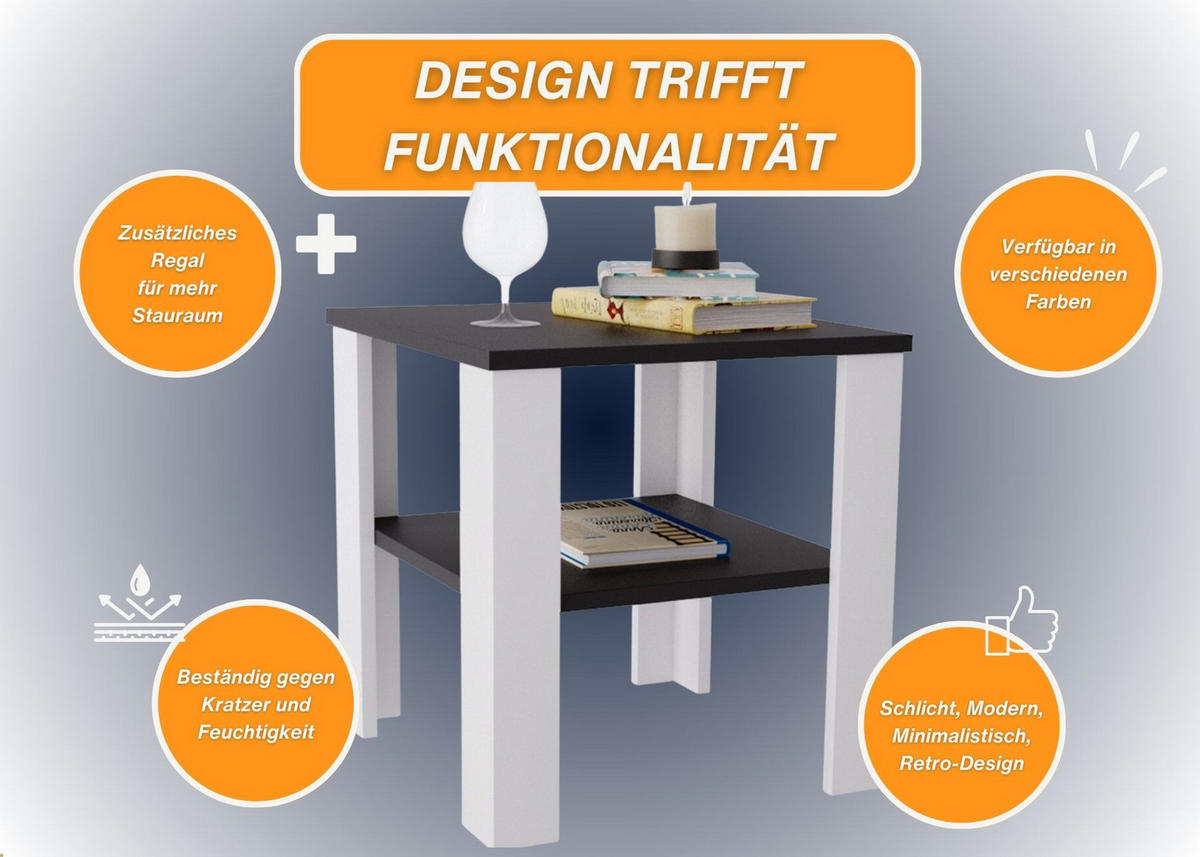 DESIGN TRIFFT FUNKTIONALITÄT

Zusätzliches Regal für mehr Stauraum

Verfügbar in verschiedenen Farben

Beständig gegen Kratzer und Feuchtigkeit

Schlicht, Modern, Minimalistisch, Retro-Design