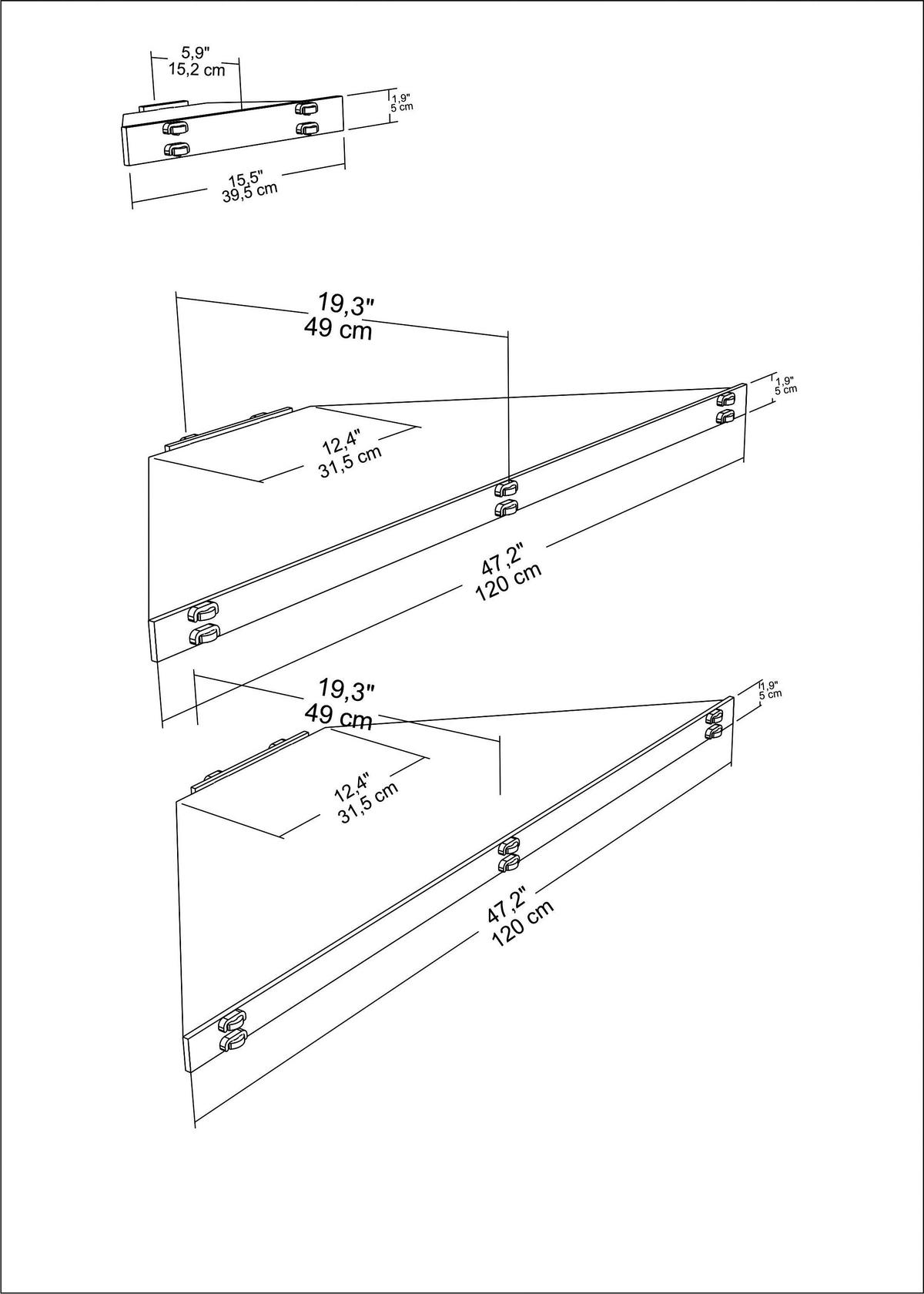 5,9"
15,2 cm

1,9"
5 cm

15,5"
39,5 cm

19,3"
49 cm

1,9"
5 cm

12,4"
31,5 cm

47,2"
120 cm

19,3"
49 cm

1,9"
5 cm

12,4"
31,5 cm

47,2"
120 cm