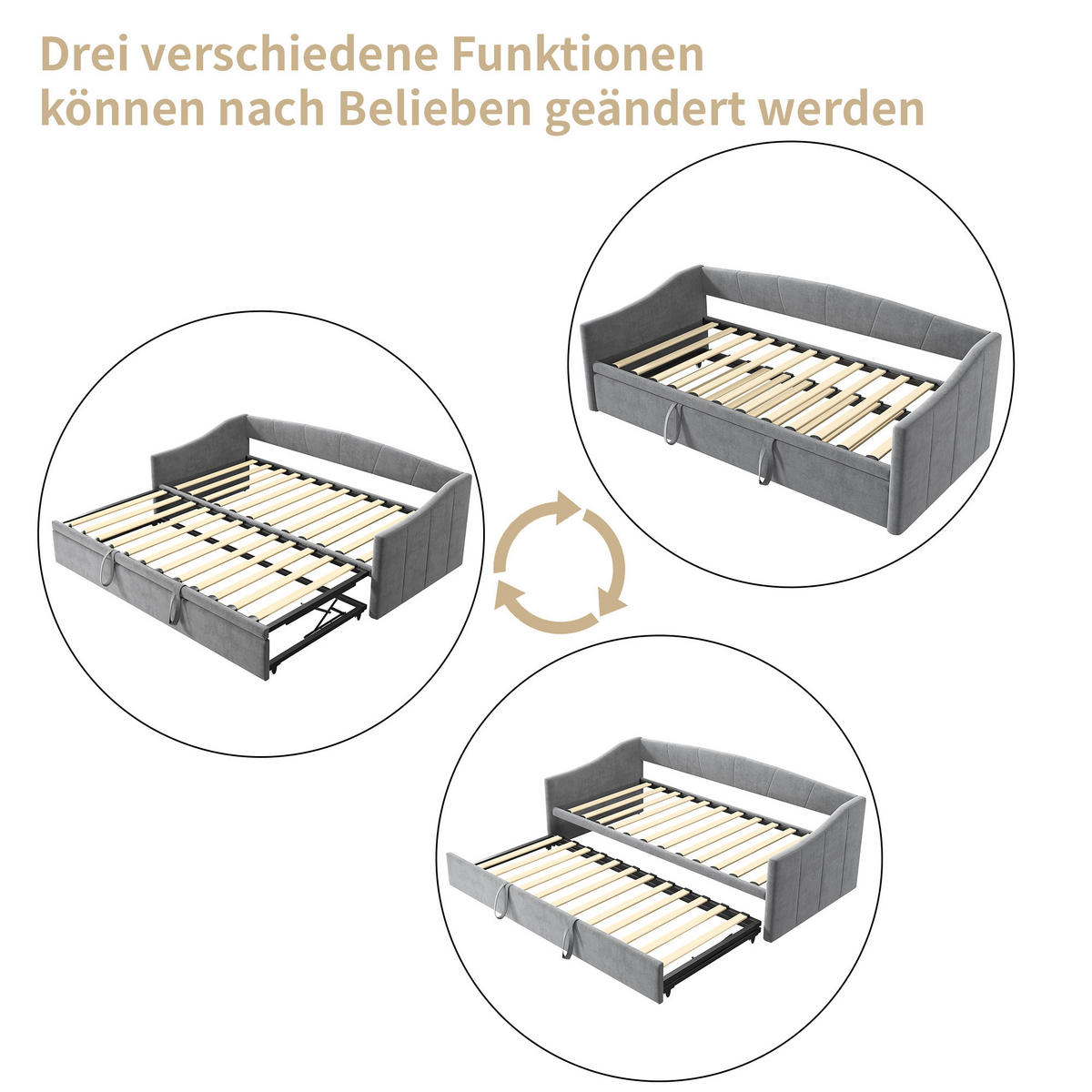 Drei verschiedene Funktionen können nach Belieben geändert werden