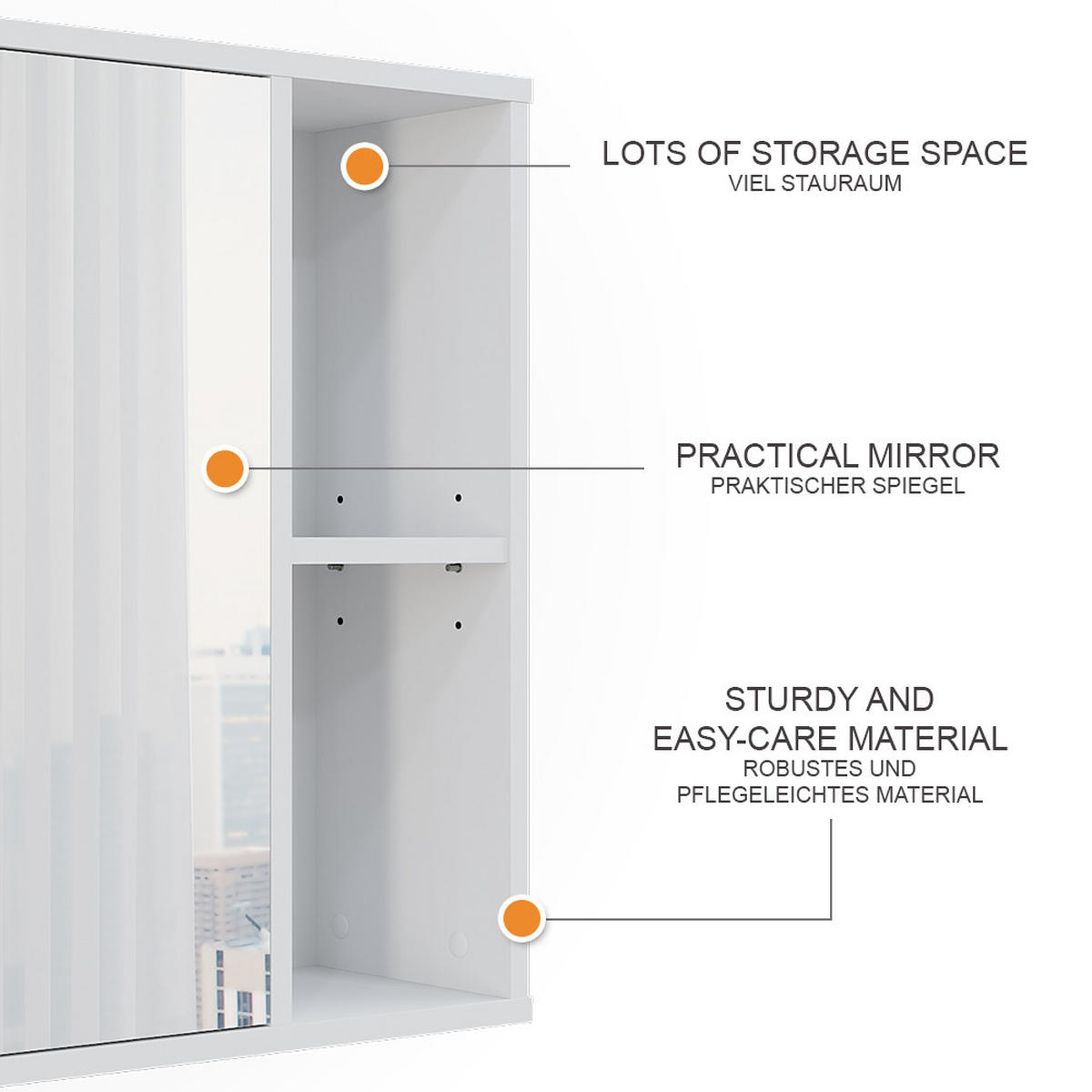 LOTS OF STORAGE SPACE
VIEL STAURAUM

PRACTICAL MIRROR
PRAKTISCHER SPIEGEL

STURDY AND
EASY-CARE MATERIAL
ROBUSTES UND
PFLEGELEICHTES MATERIAL