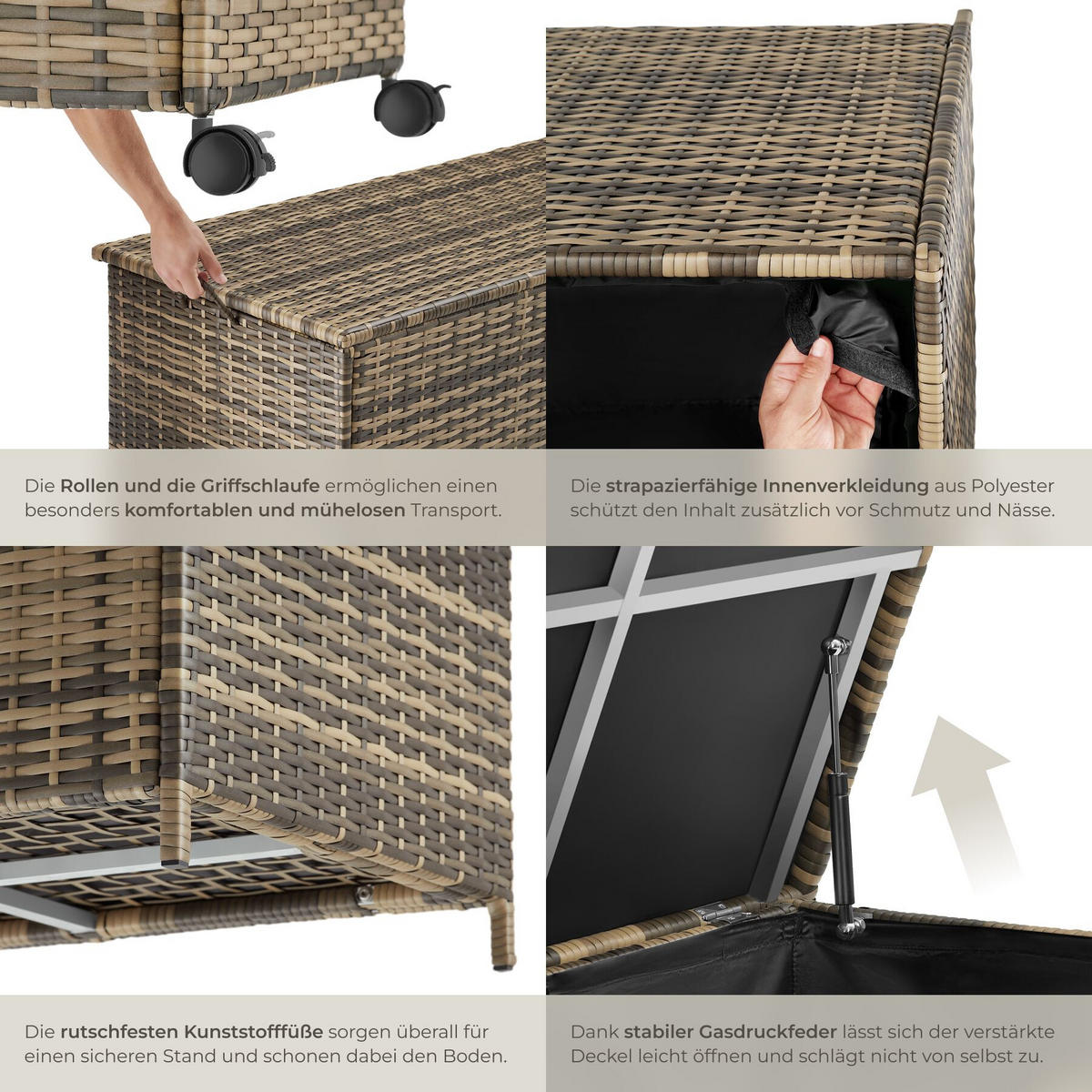 Die Rollen und die Griffschlaufe ermöglichen einen besonders komfortablen und mühelosen Transport.

Die strapazierfähige Innenverkleidung aus Polyester schützt den Inhalt zusätzlich vor Schmutz und Nässe.

Die rutschfesten Kunststofffüße sorgen überall für einen sicheren Stand und schonen dabei den Boden.

Dank stabiler Gasdruckfeder lässt sich der verstärkte Deckel leicht öffnen und schlägt nicht von selbst zu.