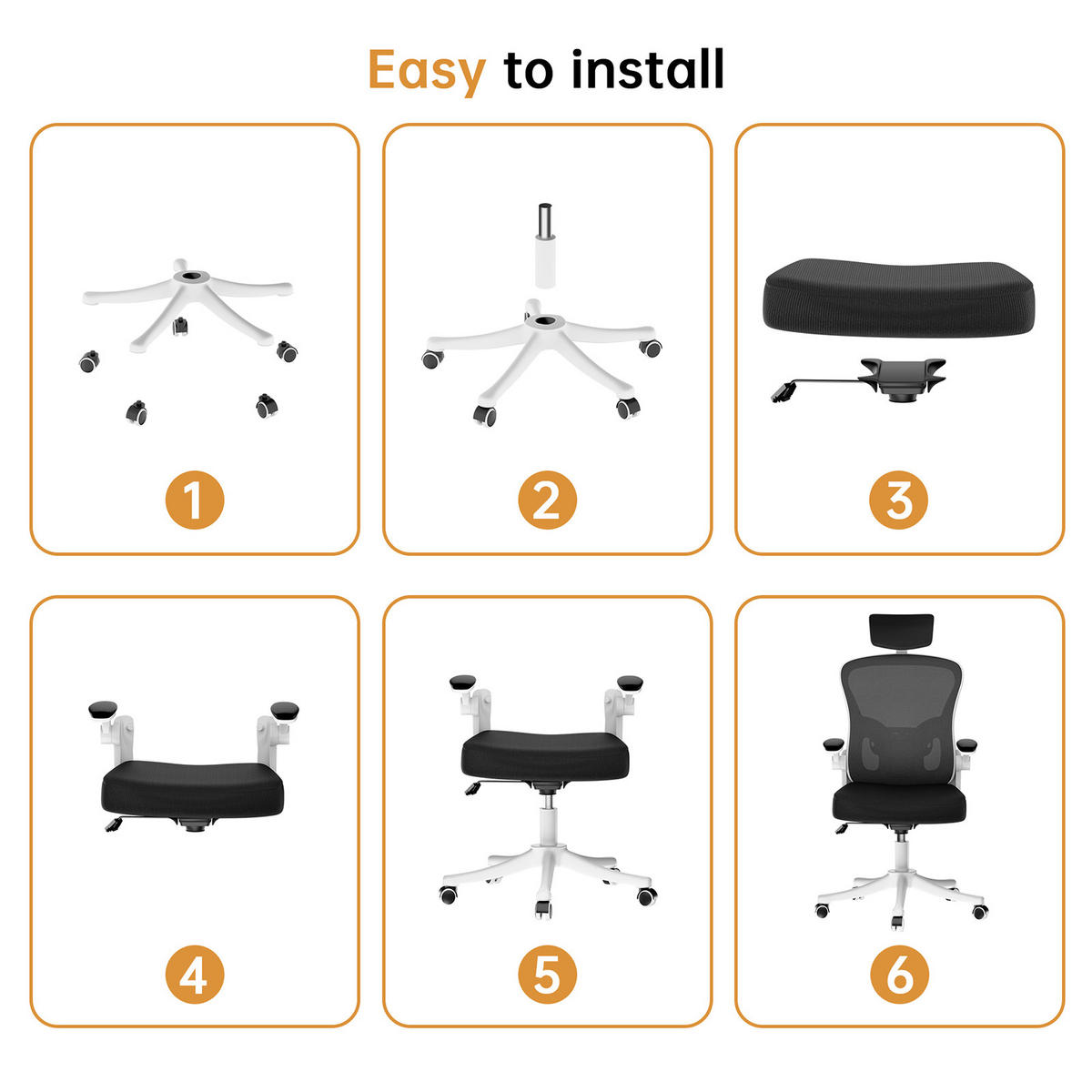 Easy to install

1

2

3

4

5

6