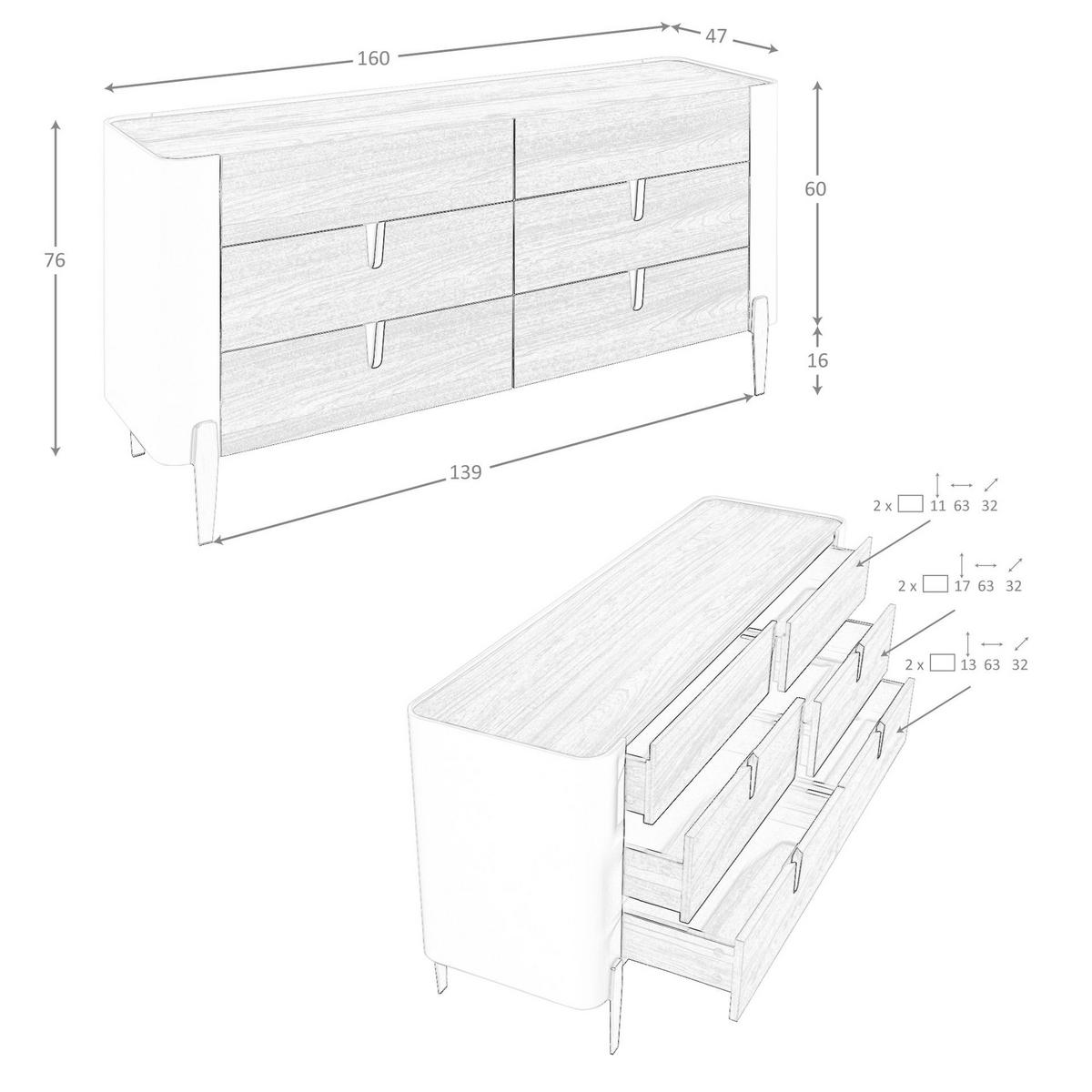 160
47
76
60
16
139

2 x 11 63 32
2 x 17 63 32
2 x 13 63 32