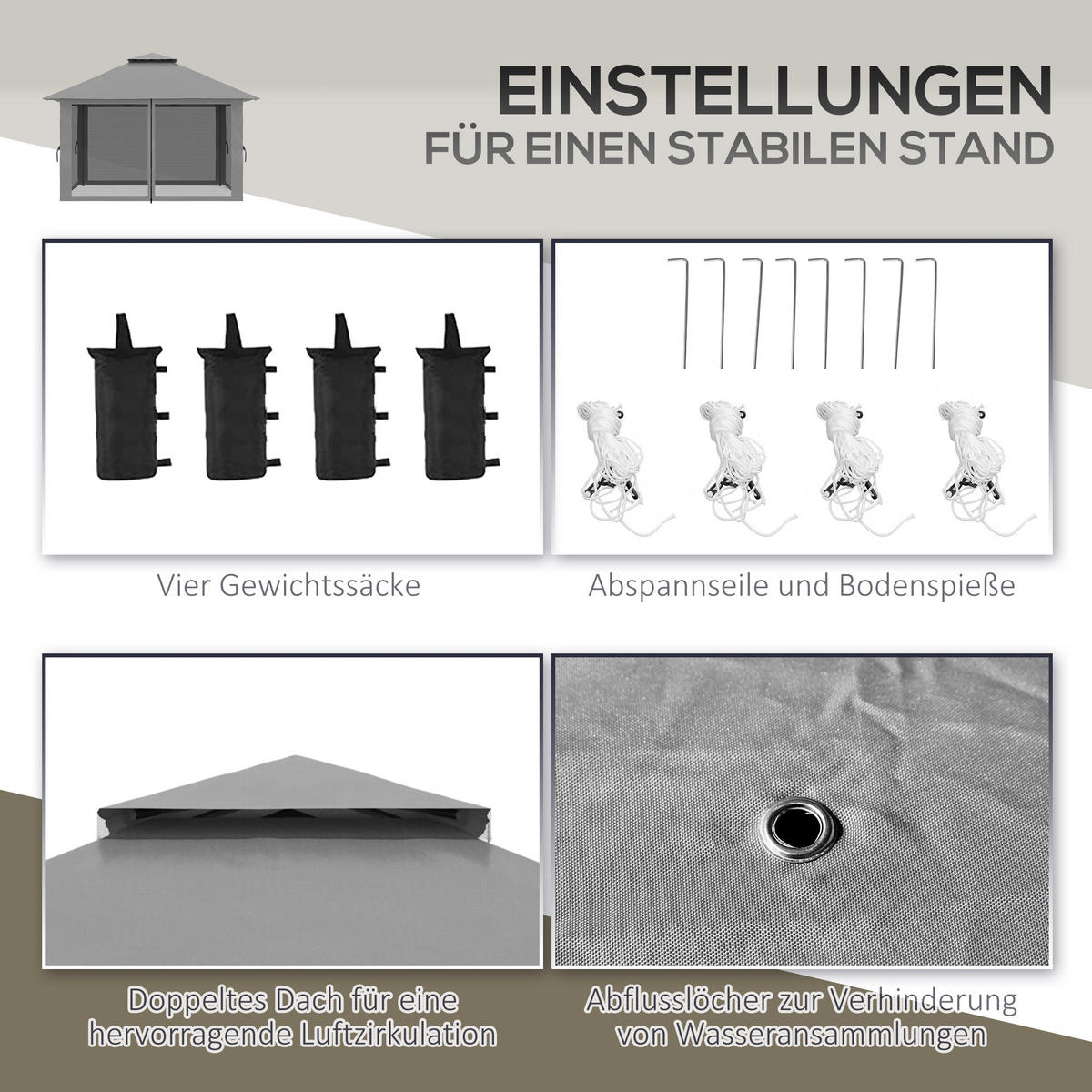 EINSTELLUNGEN
FÜR EINEN STABILEN STAND

Vier Gewichtssäcke

Abspannseile und Bodenspieße

Doppeltes Dach für eine hervorragende Luftzirkulation

Abflusslöcher zur Verhinderung von Wasseransammlungen