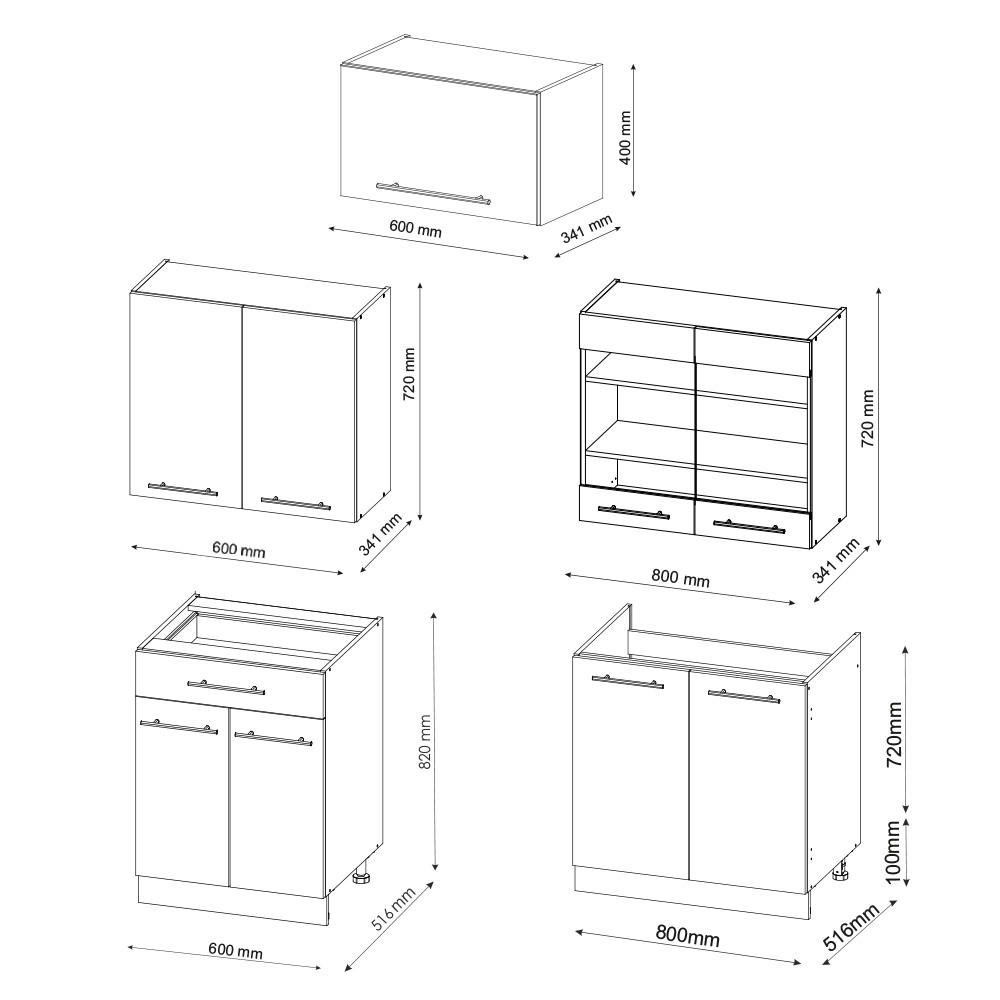 400 mm
600 mm
341 mm
720 mm
600 mm
341 mm
720 mm
800 mm
341 mm
820 mm
600 mm
516 mm
720mm
100mm
800mm
516mm