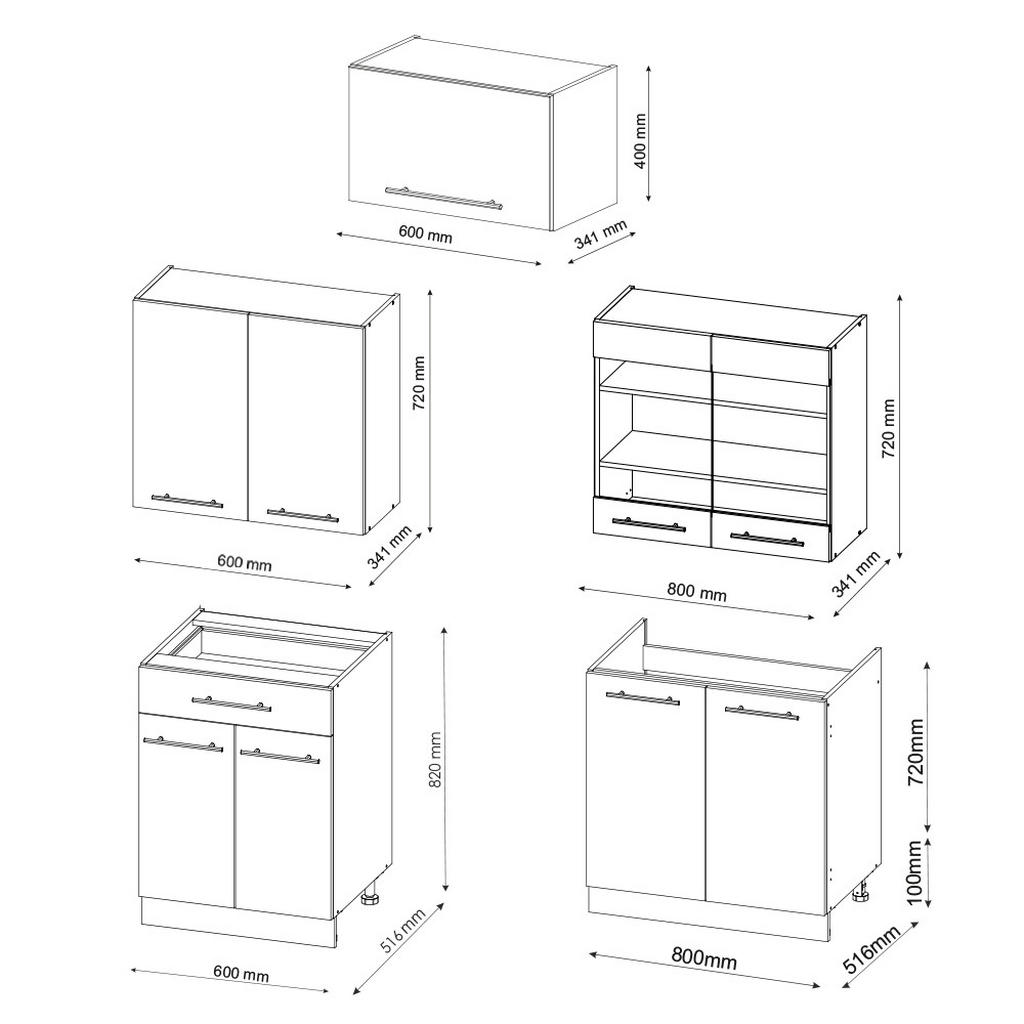 400 mm
600 mm
341 mm

720 mm
600 mm
341 mm

720 mm
800 mm
341 mm

820 mm
600 mm
516 mm

720mm
100mm
800mm
516mm