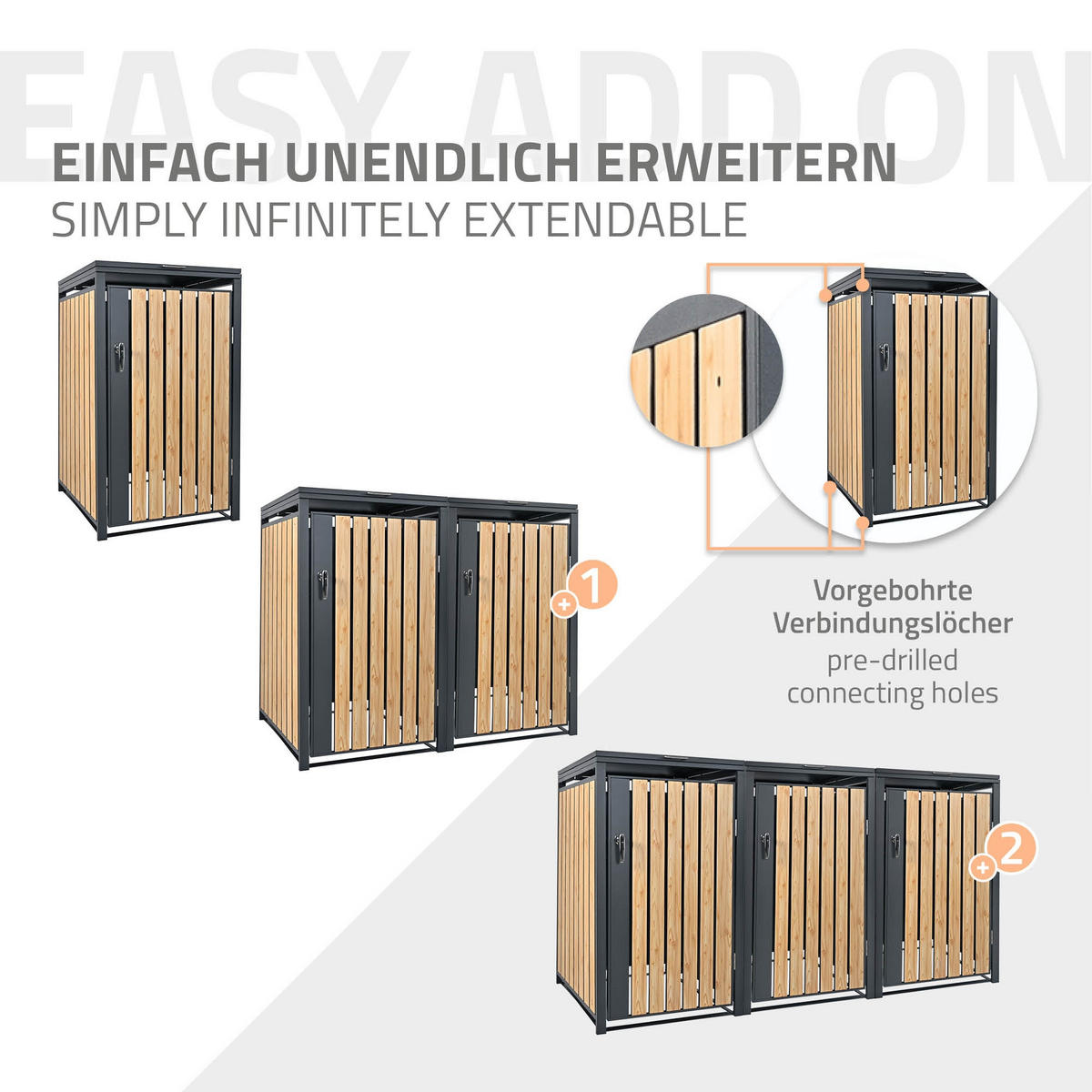 EASY ADD ON

EINFACH UNENDLICH ERWEITERN
SIMPLY INFINITELY EXTENDABLE

+1

Vorgebohrte Verbindungslöcher
pre-drilled connecting holes

+2