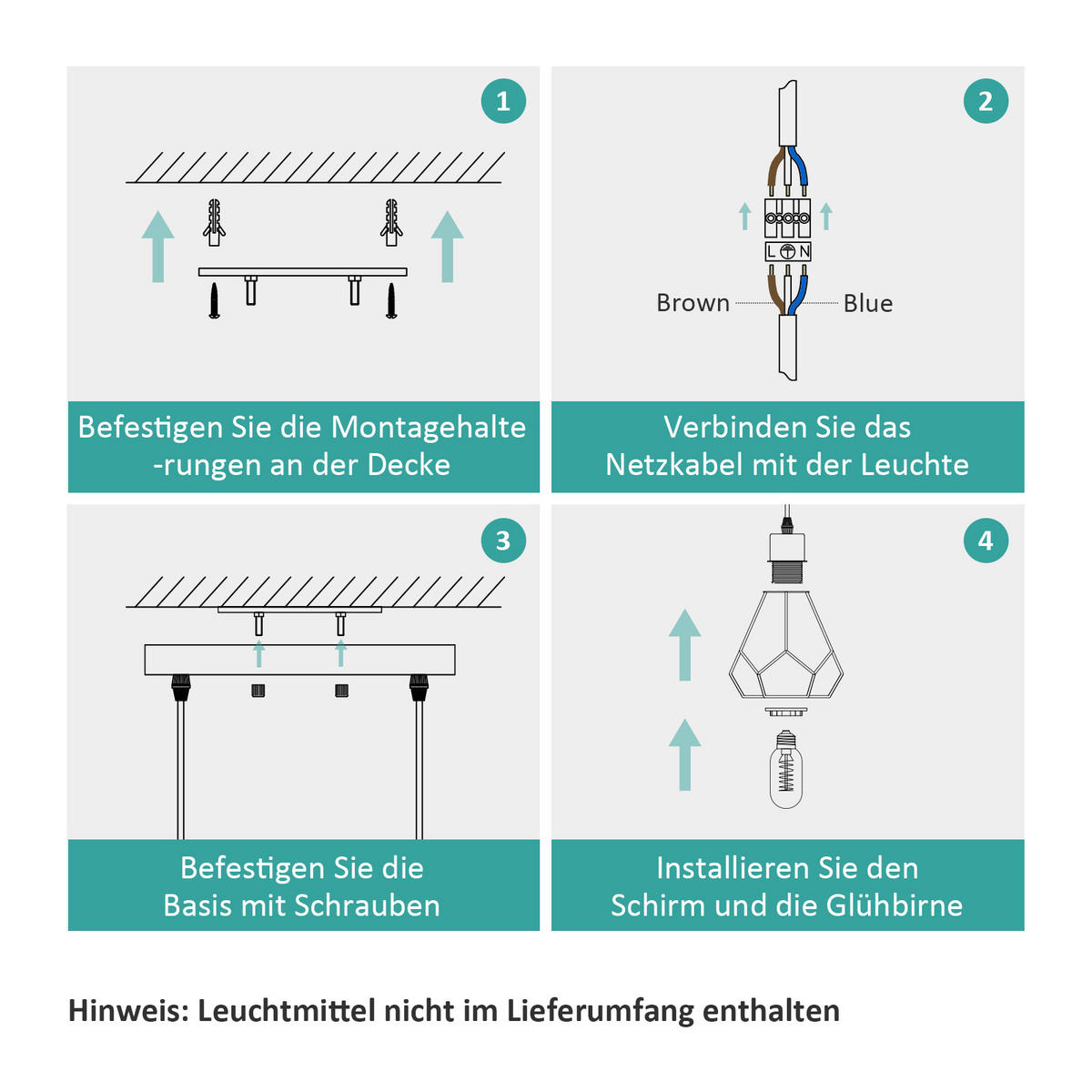 1

Befestigen Sie die Montagehalte -rungen an der Decke

2

L N

Brown

Blue

Verbinden Sie das Netzkabel mit der Leuchte

3

Befestigen Sie die Basis mit Schrauben

4

Installieren Sie den Schirm und die Glühbirne

Hinweis: Leuchtmittel nicht im Lieferumfang enthalten