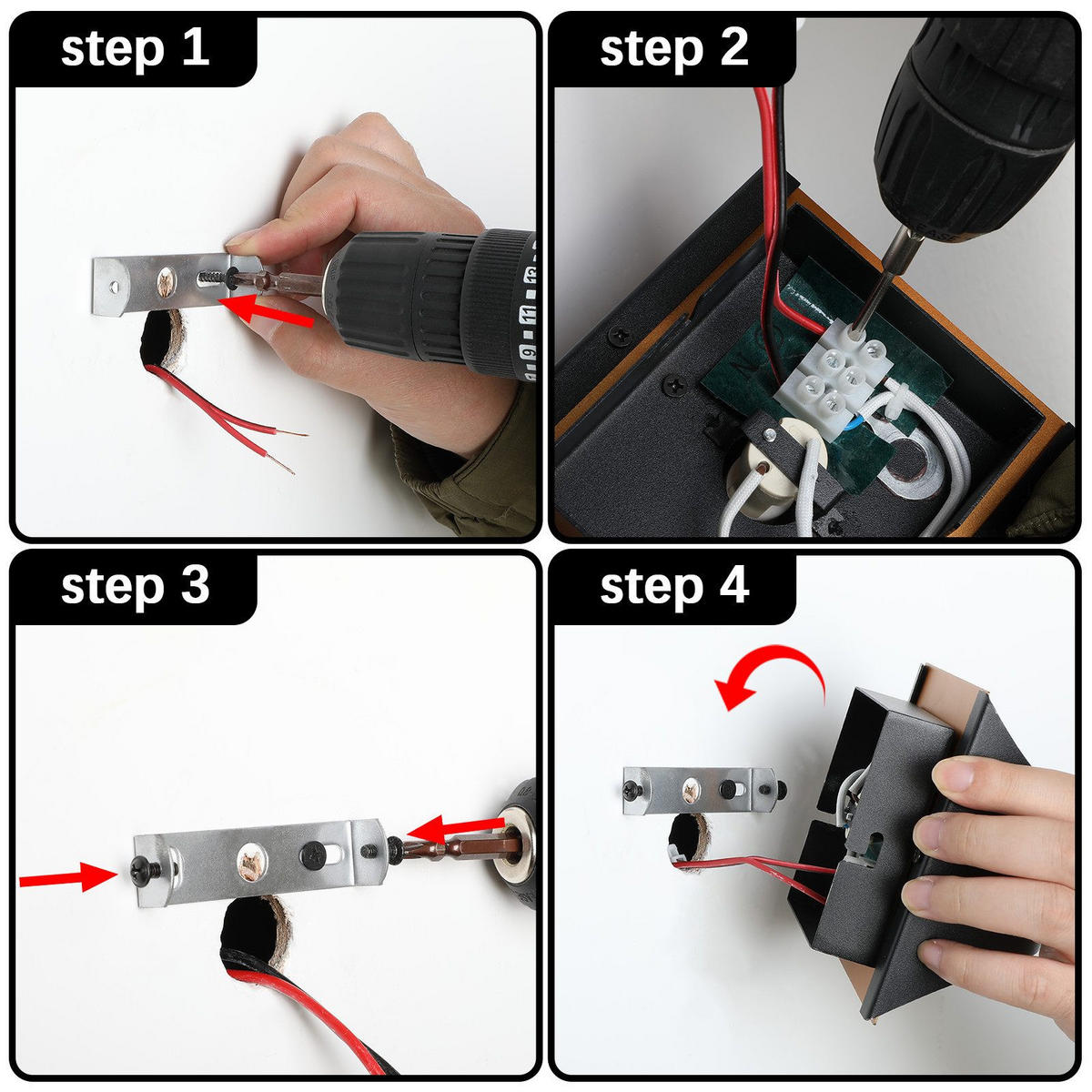 step 1

step 2

step 3

step 4