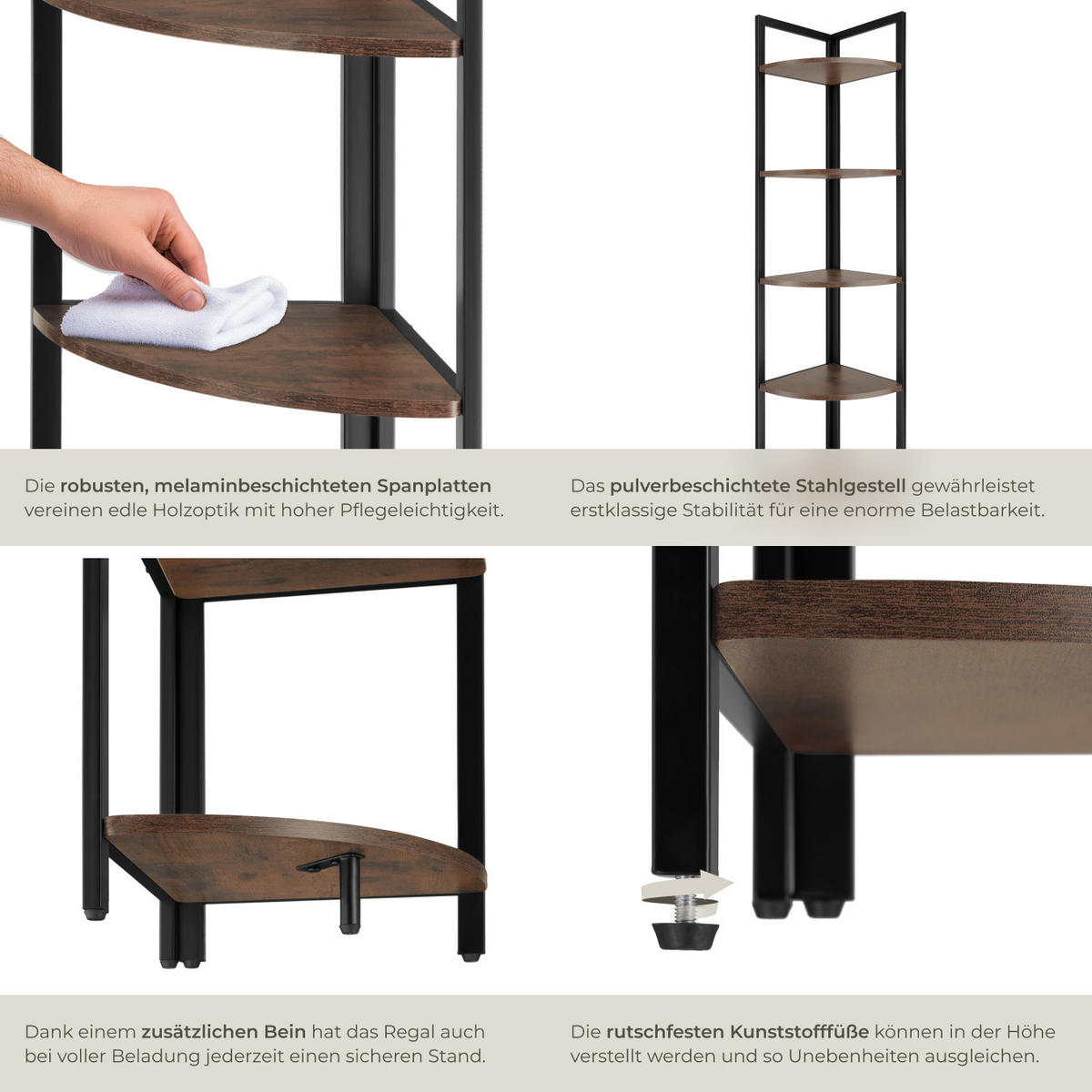 Die robusten, melaminbeschichteten Spanplatten vereinen edle Holzoptik mit hoher Pflegeleichtigkeit.

Das pulverbeschichtete Stahlgestell gewährleistet erstklassige Stabilität für eine enorme Belastbarkeit.

Dank einem zusätzlichen Bein hat das Regal auch bei voller Beladung jederzeit einen sicheren Stand.

Die rutschfesten Kunststofffüße können in der Höhe verstellt werden und so Unebenheiten ausgleichen.