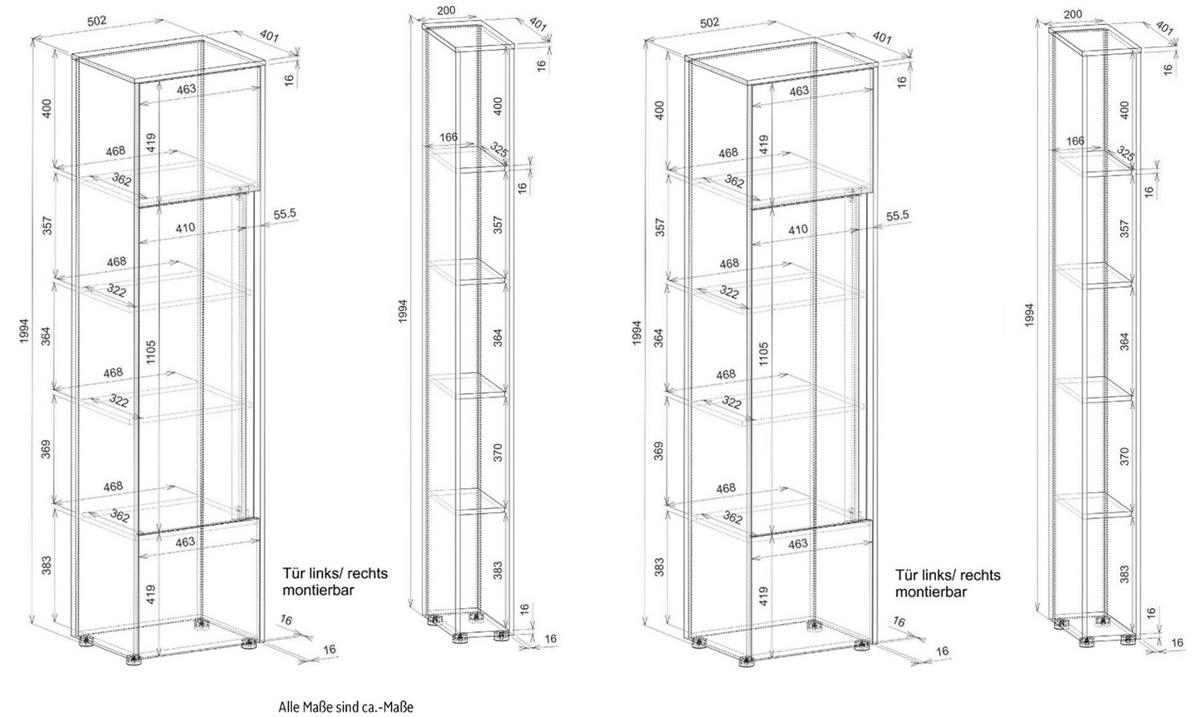 502
401
16
400
463
419
468
362
357
410
55.5
468
322
1994
364
1105
468
322
369
468
362
463
383
419
Tür links/ rechts montierbar
16
16

200
401
16
400
166
325
16
357
1994
364
370
383
16
16

502
401
16
400
463
419
468
362
357
410
55.5
468
322
1994
364
1105
468
322
369
468
362
463
383
419
Tür links/ rechts montierbar
16
16

200
401
16
400
166
325
16
357
1994
364
370
383
16
16

Alle Maße sind ca.-Maße