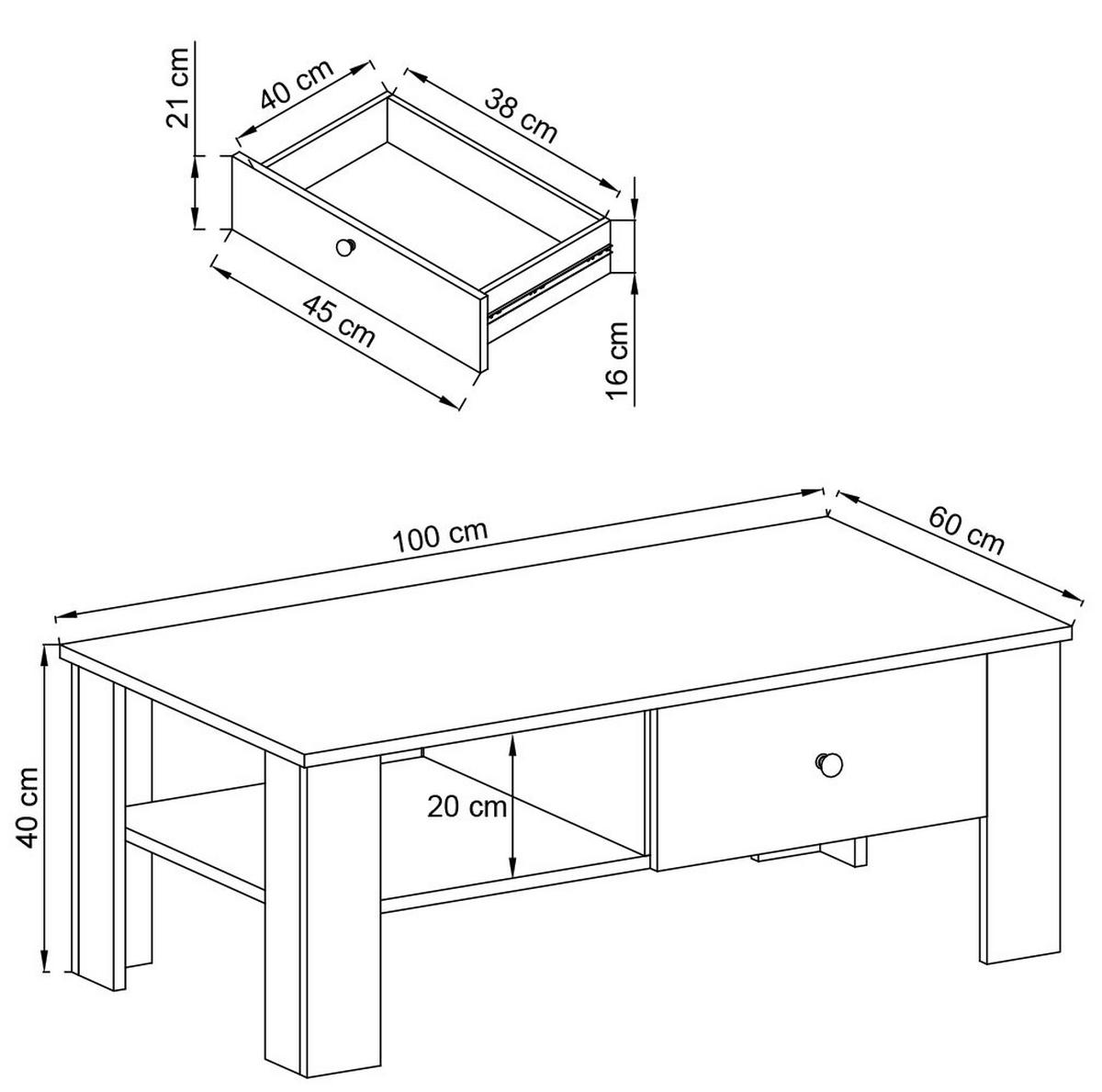 21 cm
40 cm
38 cm
45 cm
16 cm
100 cm
60 cm
40 cm
20 cm