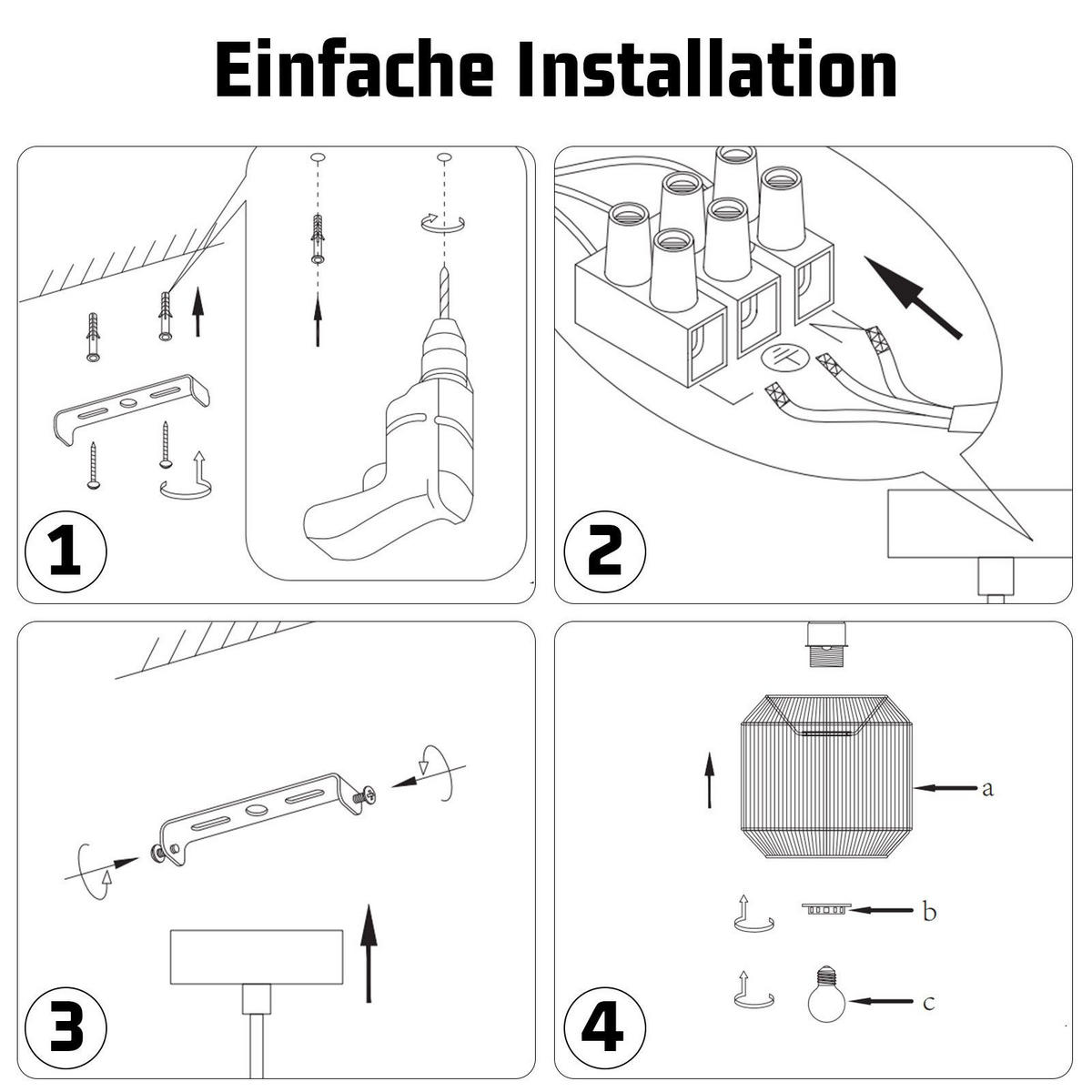 Einfache Installation

1

2

3

4

a

b

c