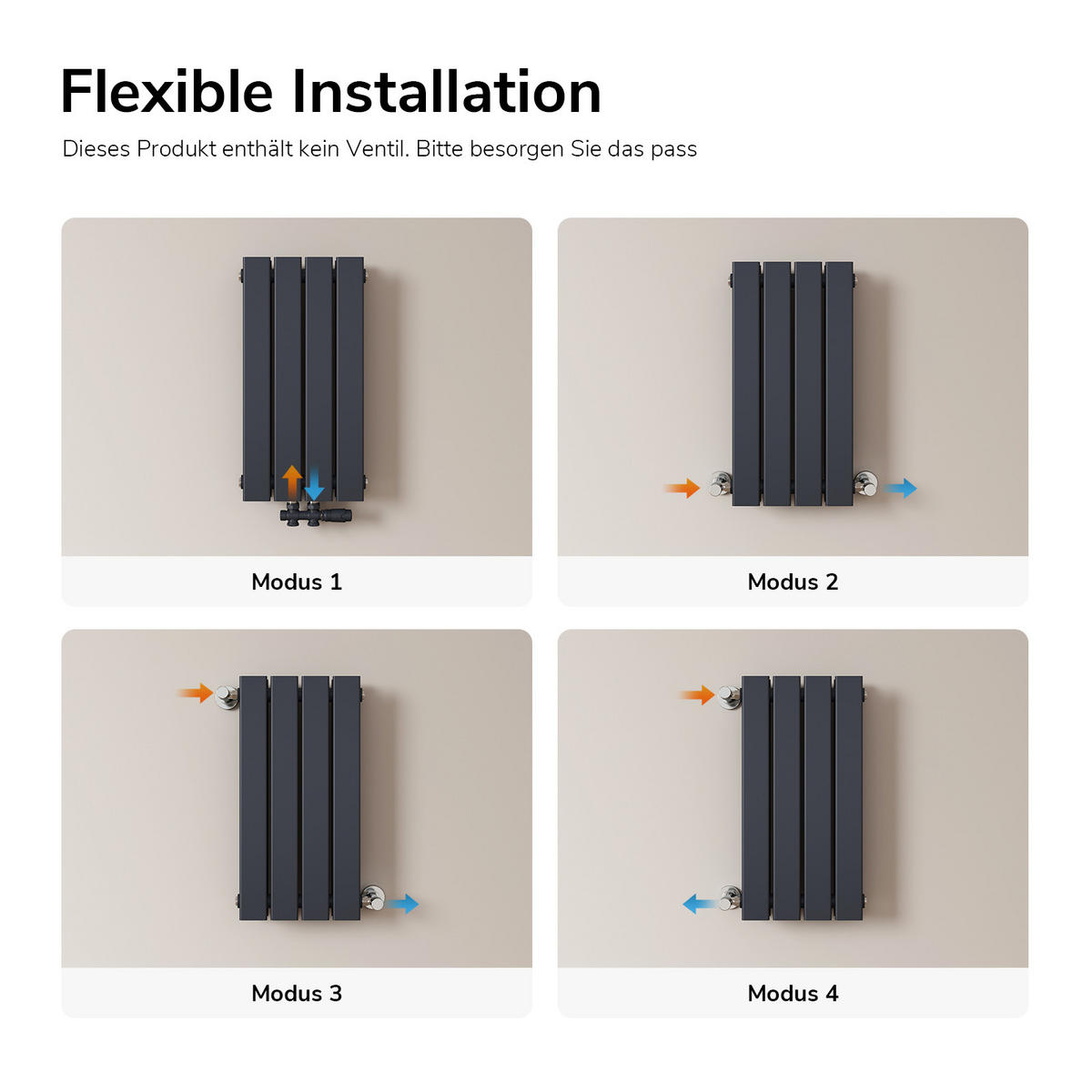 Flexible Installation

Dieses Produkt enthält kein Ventil. Bitte besorgen Sie das pass

Modus 1

Modus 2

Modus 3

Modus 4