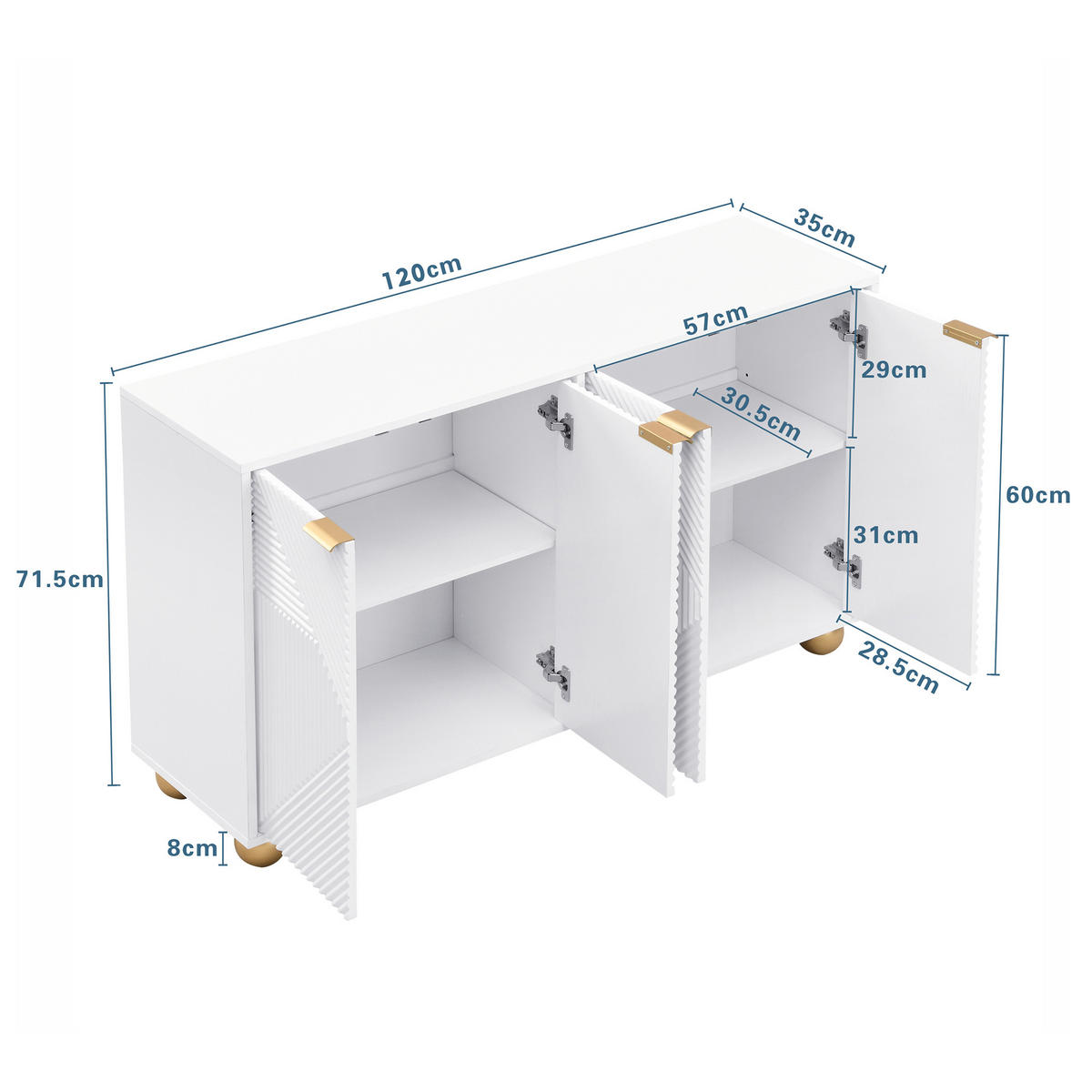 120cm
35cm
57cm
29cm
30.5cm
60cm
31cm
71.5cm
28.5cm
8cm