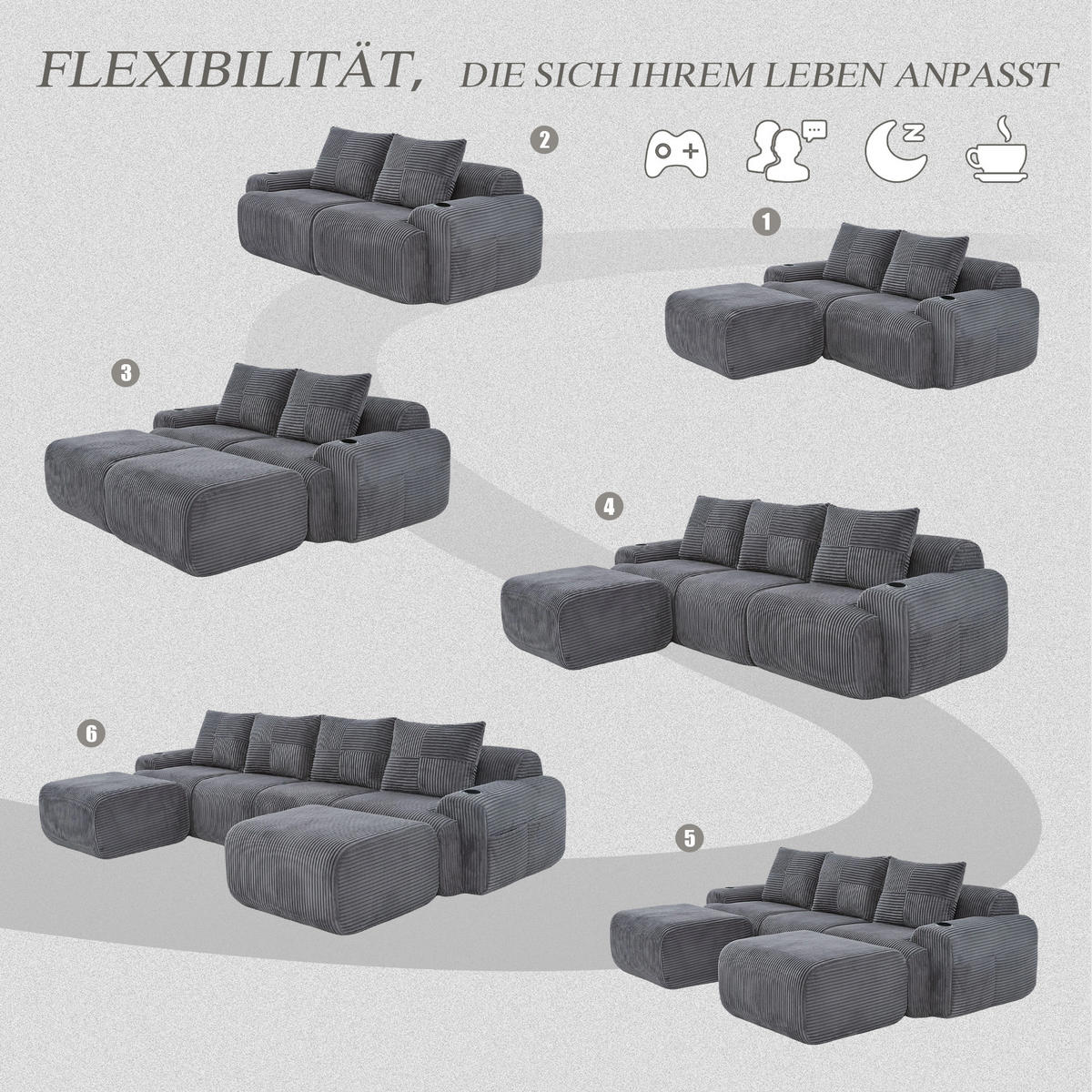 FLEXIBILITÄT, DIE SICH IHREM LEBEN ANPASST

2

1

3

4

6

5