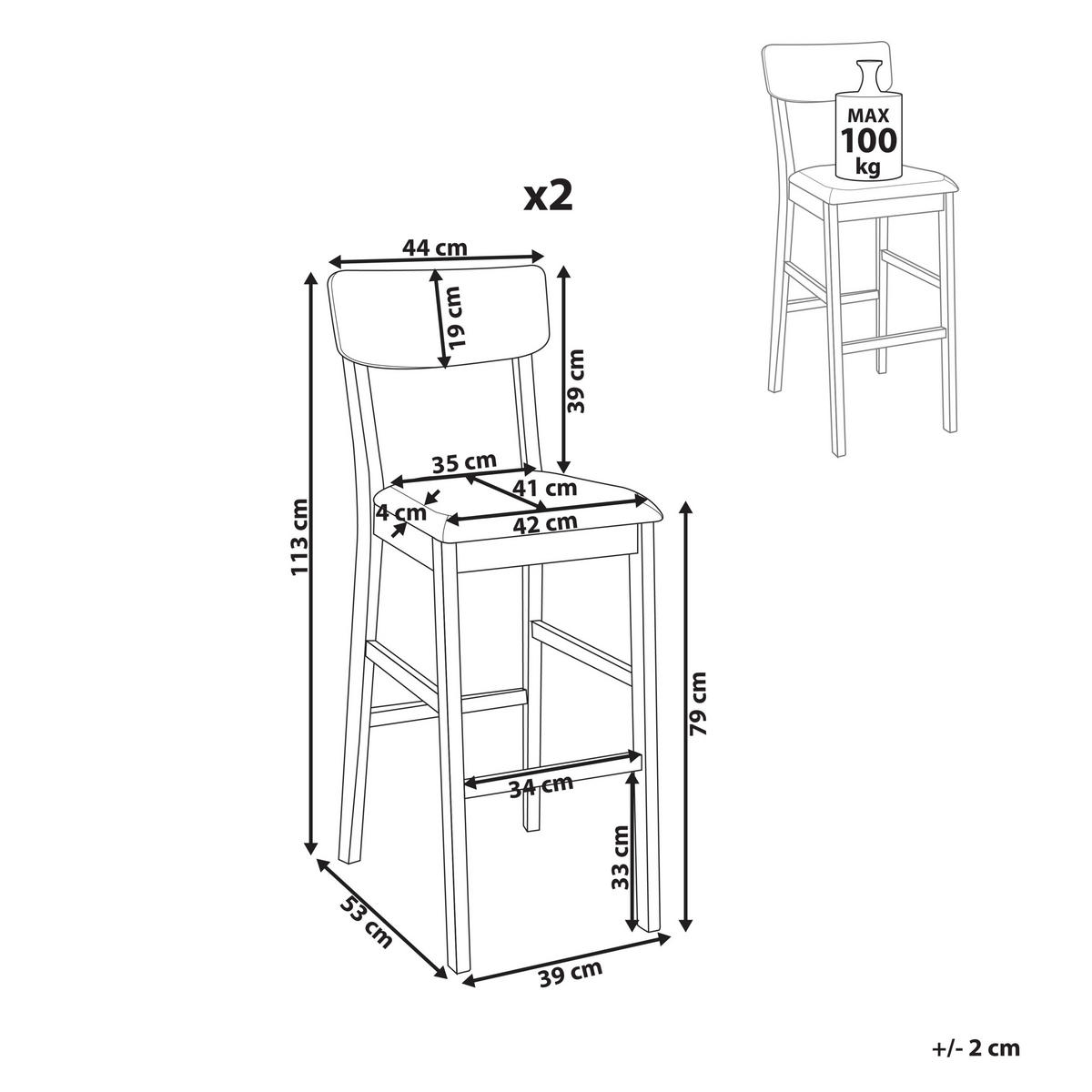 MAX
100
kg

x2

44 cm
19 cm
39 cm
35 cm
41 cm
4 cm
42 cm
113 cm
79 cm
34 cm
33 cm
53 cm
39 cm

+/- 2 cm