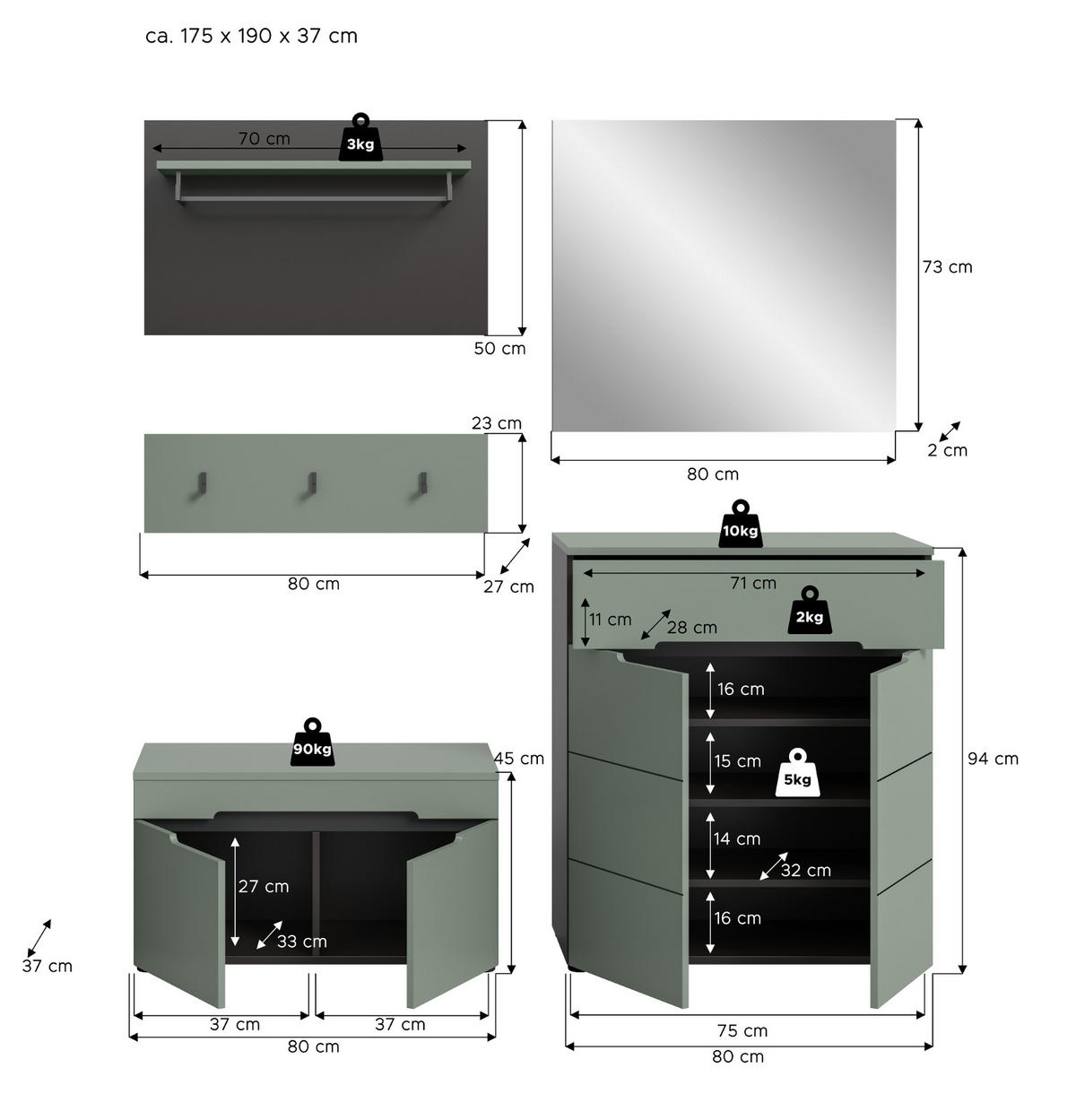 ca. 175 x 190 x 37 cm

70 cm
3kg
50 cm

73 cm
2 cm
80 cm

23 cm
80 cm
27 cm

10kg
71 cm
11 cm
28 cm
2kg
16 cm
15 cm
5kg
14 cm
32 cm
16 cm
94 cm
75 cm
80 cm

90kg
45 cm
27 cm
33 cm
37 cm
37 cm
37 cm
80 cm