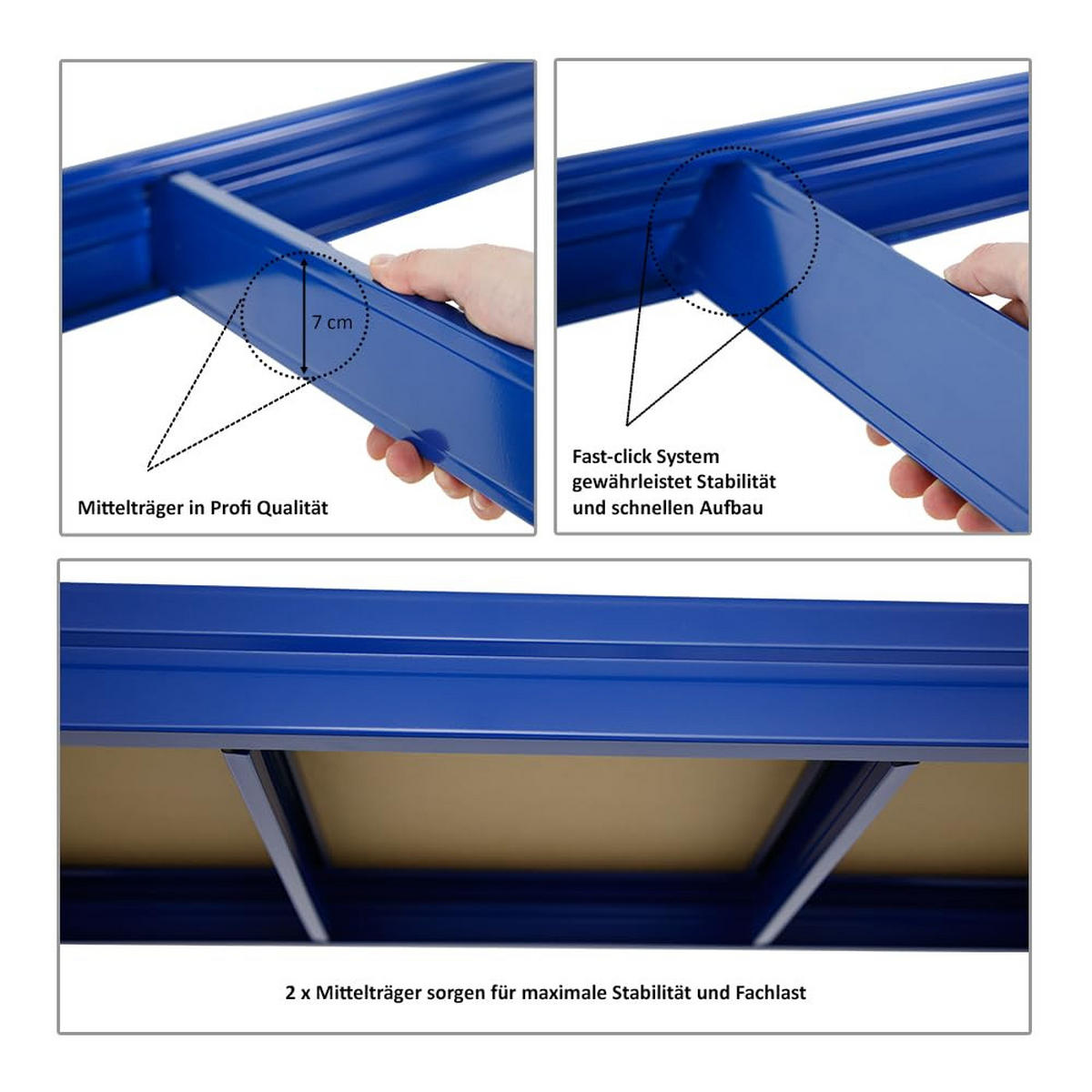 7 cm

Mittelträger in Profi Qualität

Fast-click System gewährleistet Stabilität und schnellen Aufbau

2 x Mittelträger sorgen für maximale Stabilität und Fachlast