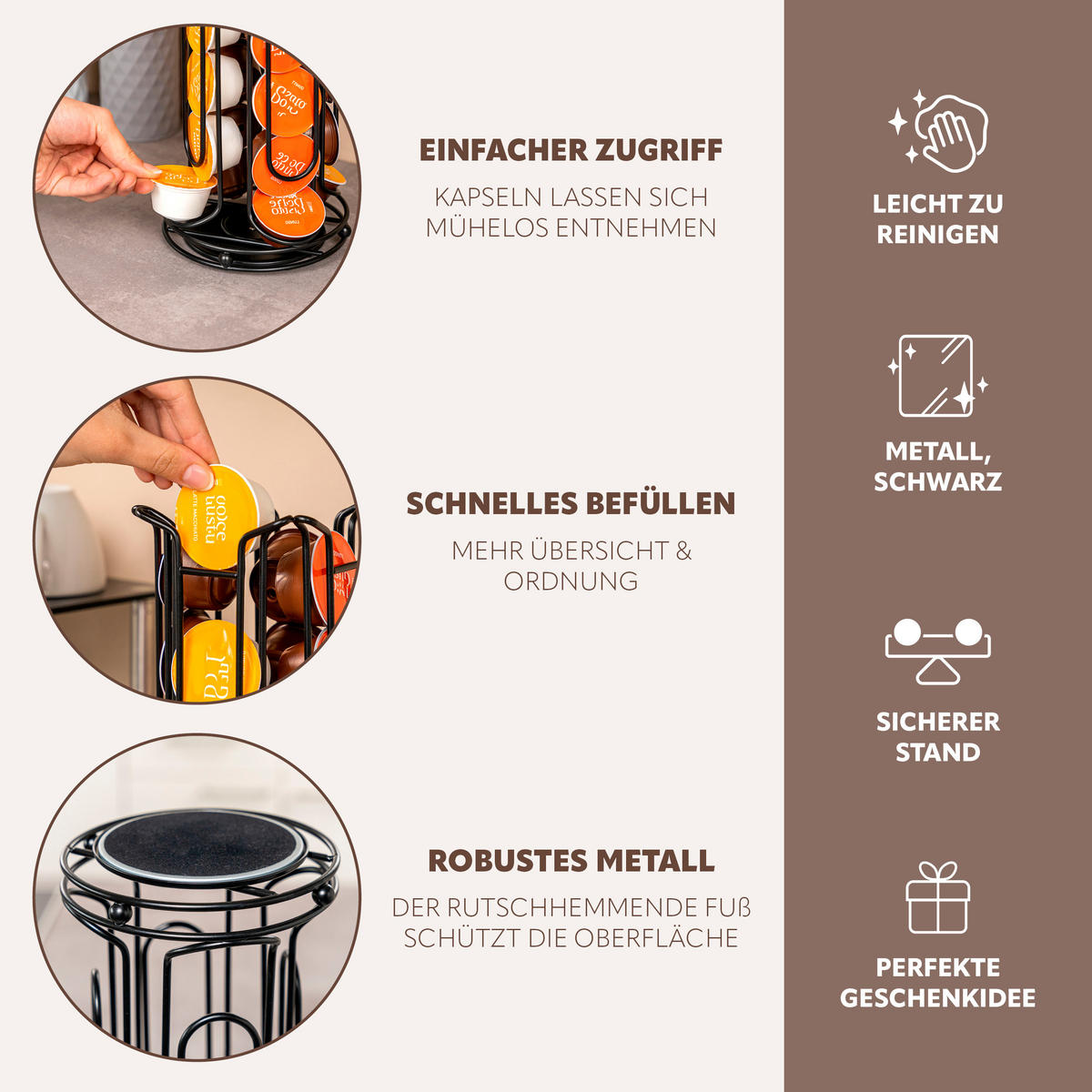 EINFACHER ZUGRIFF

KAPSELN LASSEN SICH MÜHELOS ENTNEHMEN

SCHNELLES BEFÜLLEN

MEHR ÜBERSICHT & ORDNUNG

ROBUSTES METALL

DER RUTSCHHEMMENDE FUß SCHÜTZT DIE OBERFLÄCHE

LEICHT ZU REINIGEN

METALL, SCHWARZ

SICHERER STAND

PERFEKTE GESCHENKIDEE