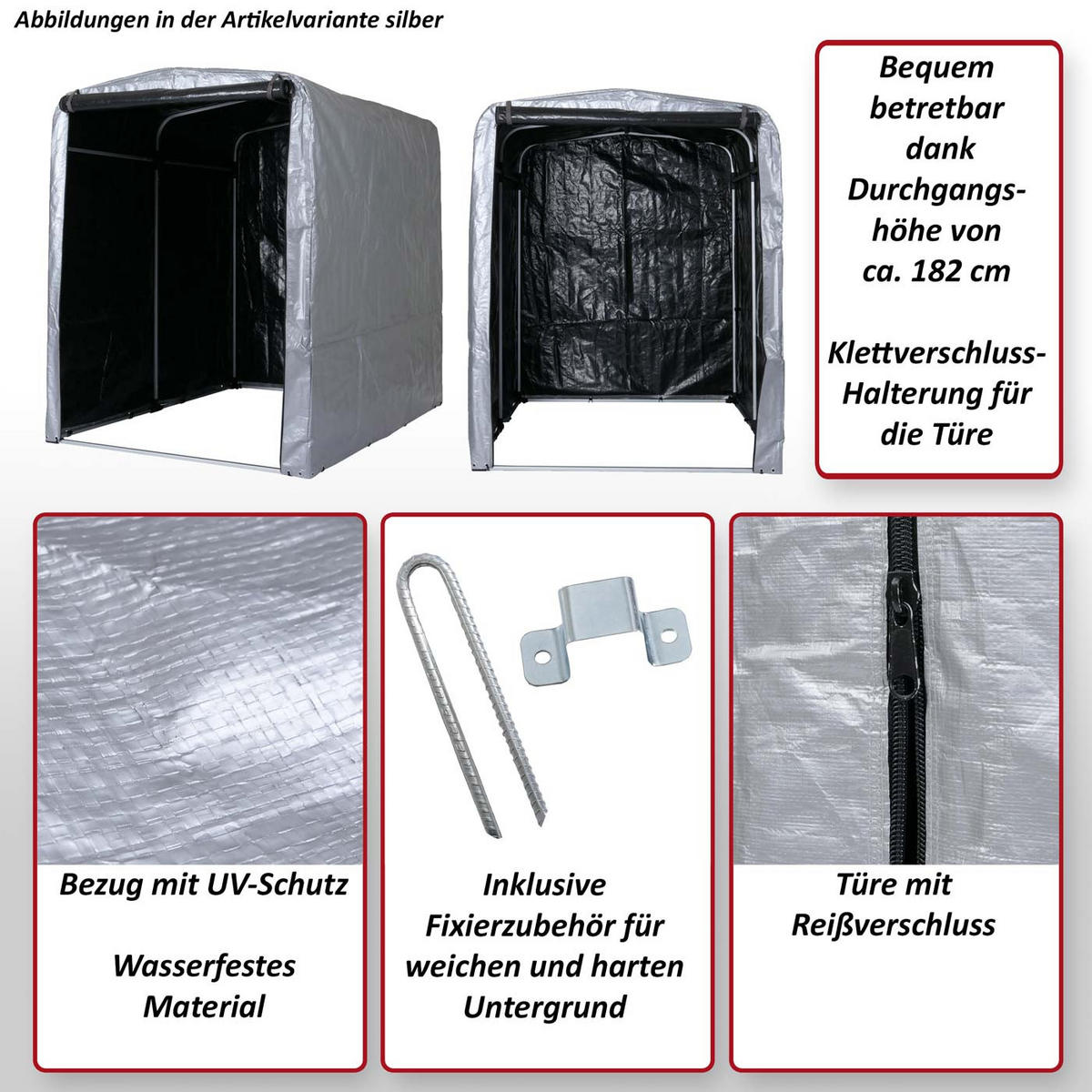 Abbildungen in der Artikelvariante silber

Bequem betretbar dank Durchgangshöhe von ca. 182 cm

Klettverschluss-Halterung für die Türe

Bezug mit UV-Schutz

Wasserfestes Material

Inklusive Fixierzubehör für weichen und harten Untergrund

Türe mit Reißverschluss