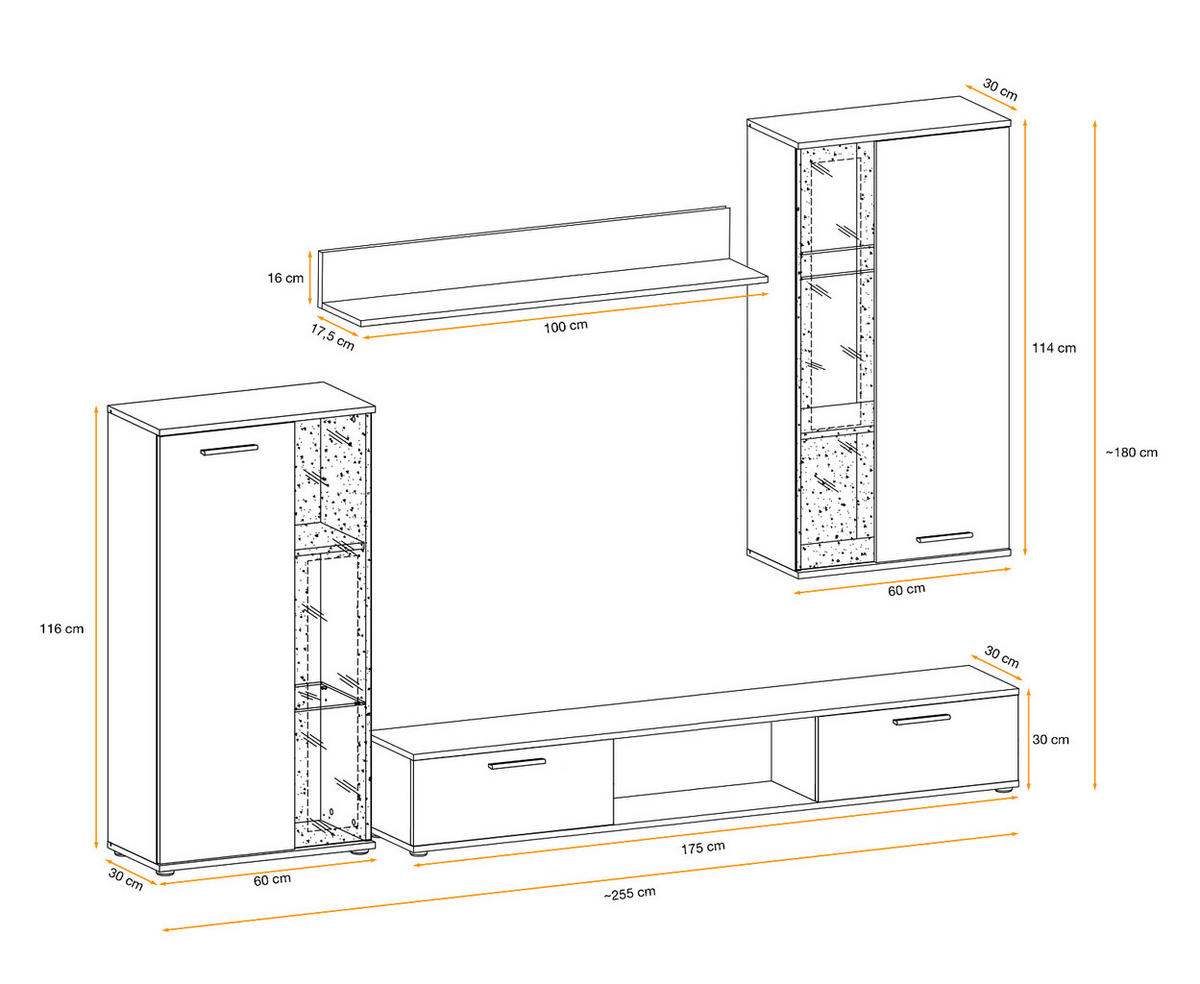 30 cm

16 cm

17,5 cm

100 cm

114 cm

~180 cm

60 cm

116 cm

30 cm

30 cm

175 cm

30 cm

60 cm

~255 cm