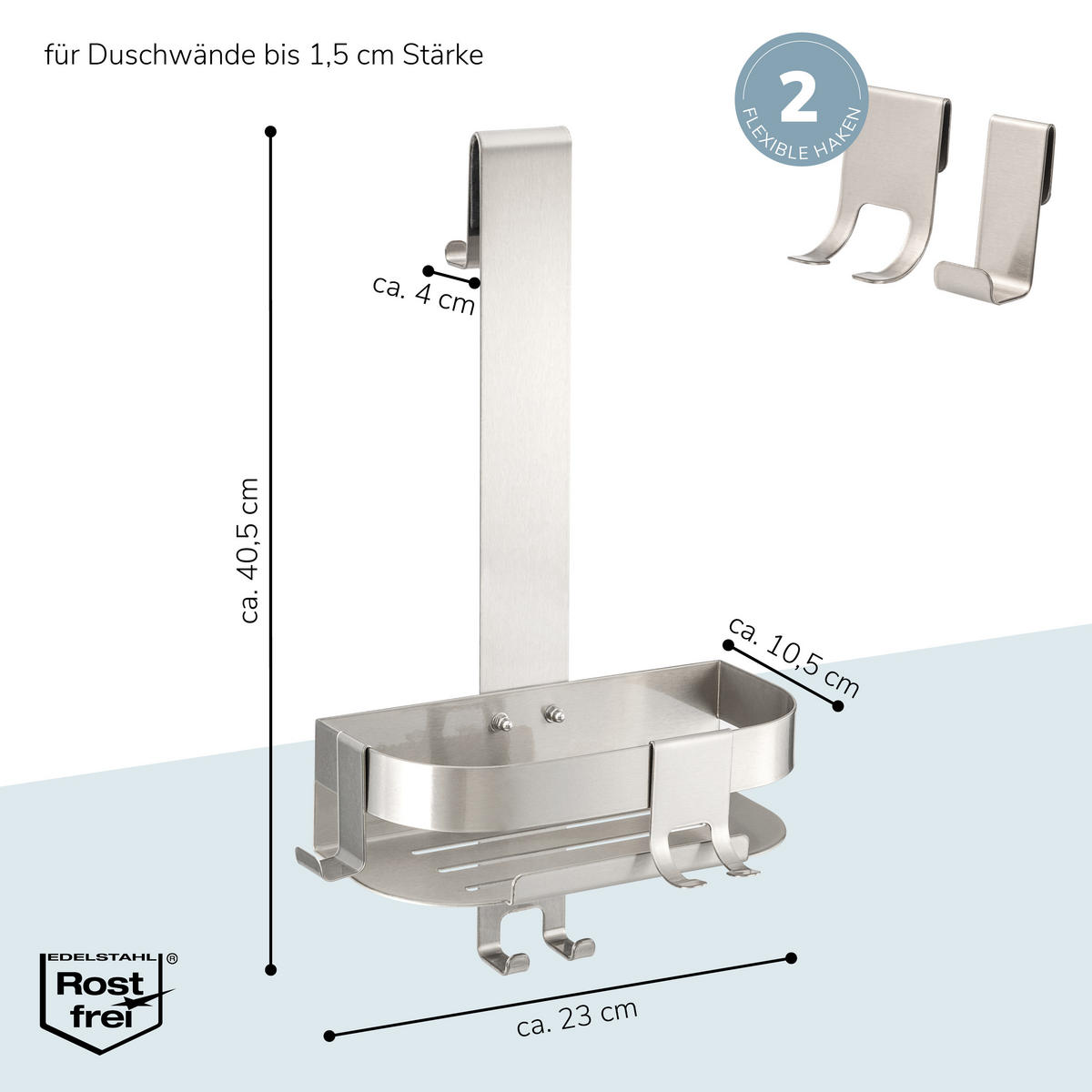 für Duschwände bis 1,5 cm Stärke

2 FLEXIBLE HAKEN

ca. 4 cm

ca. 40,5 cm

ca. 10,5 cm

ca. 23 cm

EDELSTAHL ® Rost frei