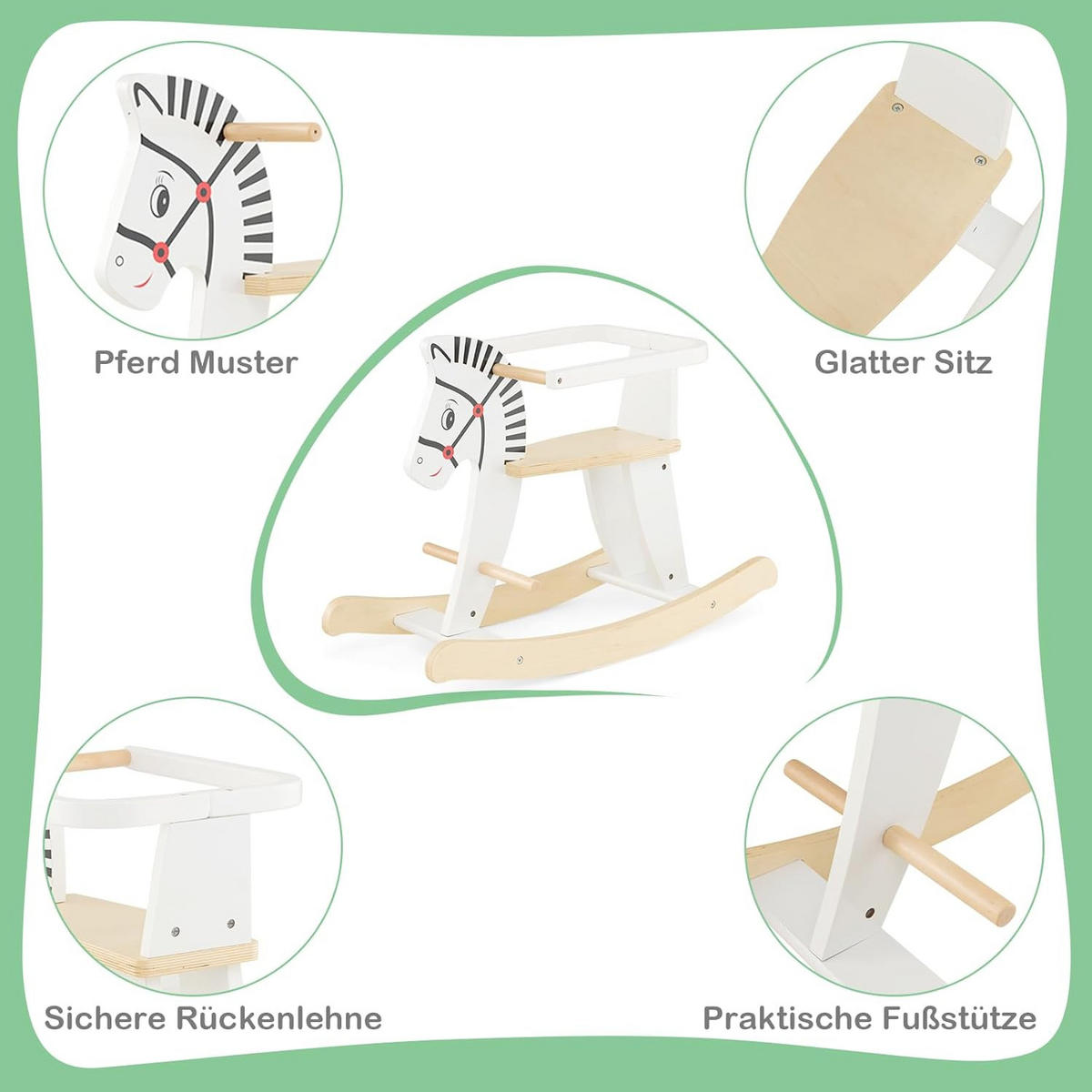 Pferd Muster

Glatter Sitz

Sichere Rückenlehne

Praktische Fußstütze