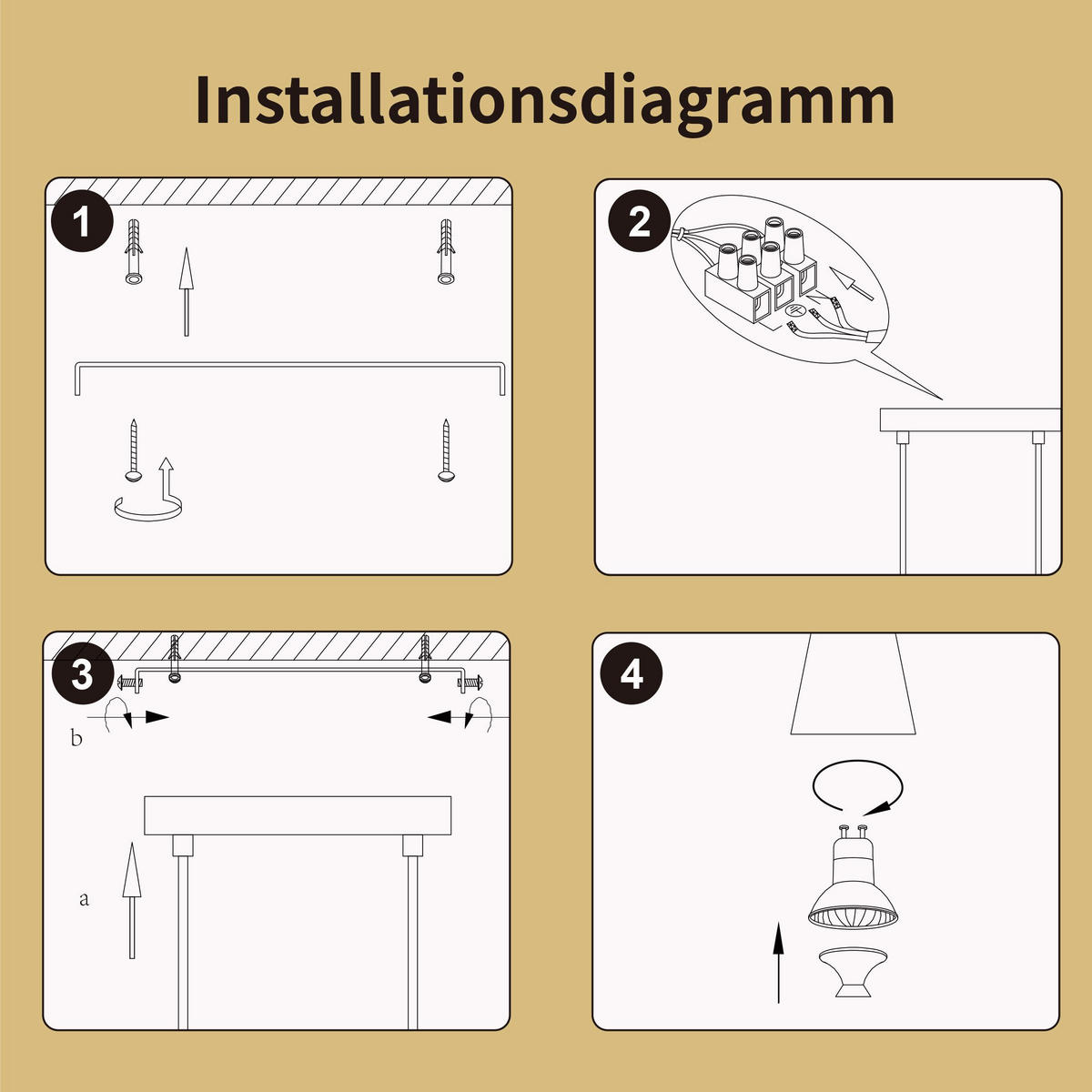 Installationsdiagramm

1

2

3

b

a

4