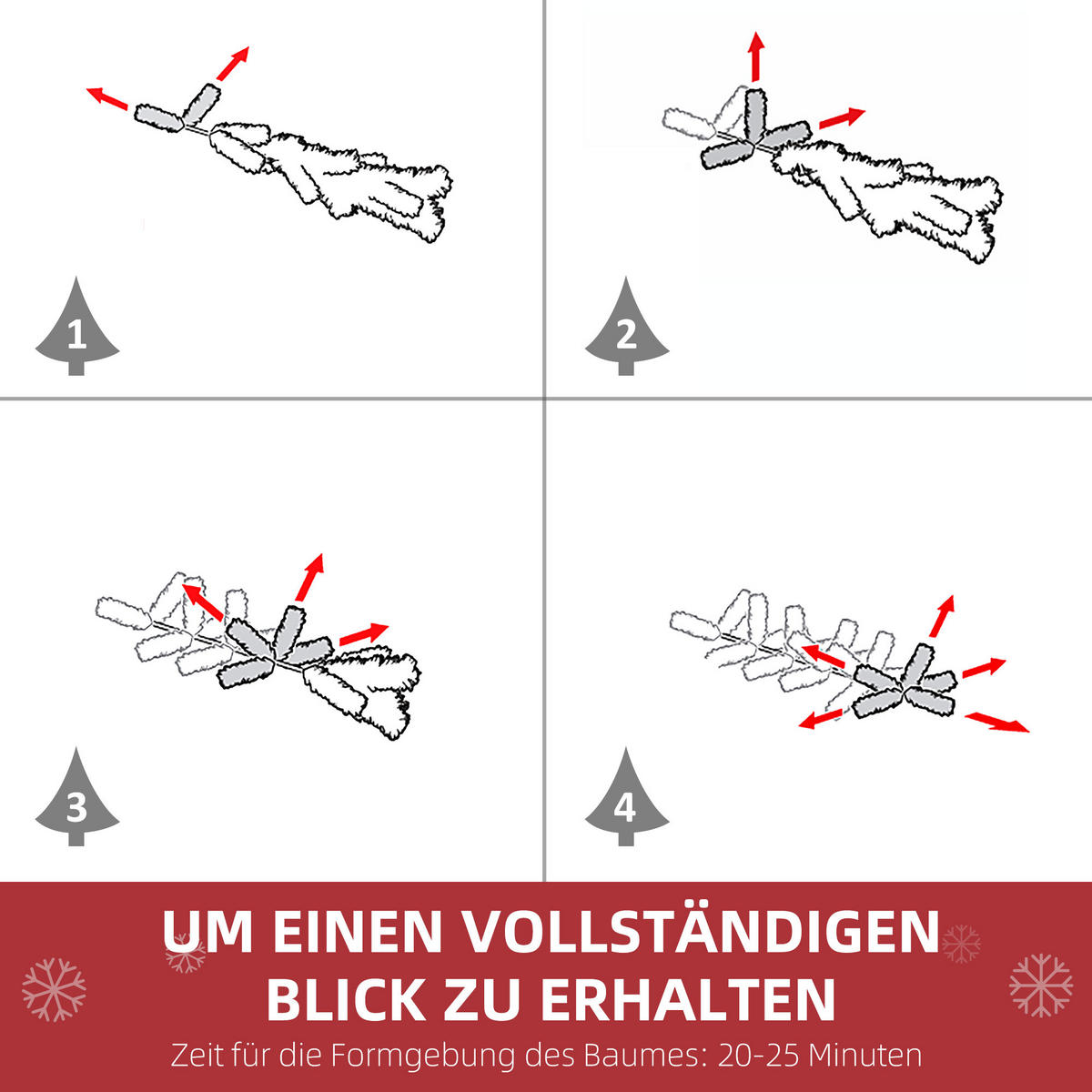 1

2

3

4

UM EINEN VOLLSTÄNDIGEN BLICK ZU ERHALTEN

Zeit für die Formgebung des Baumes: 20-25 Minuten