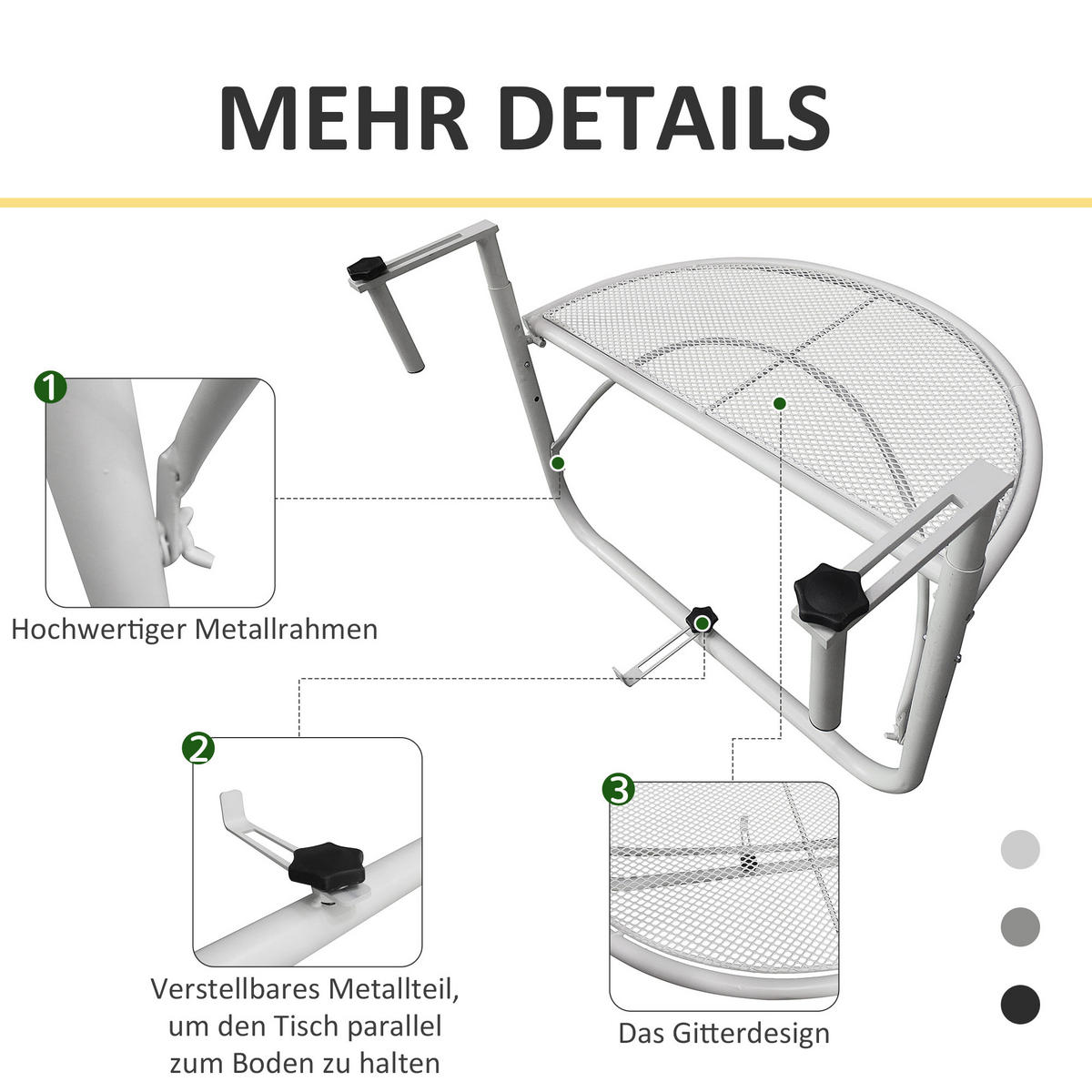 MEHR DETAILS

1

Hochwertiger Metallrahmen

2

Verstellbares Metallteil, um den Tisch parallel zum Boden zu halten

3

Das Gitterdesign