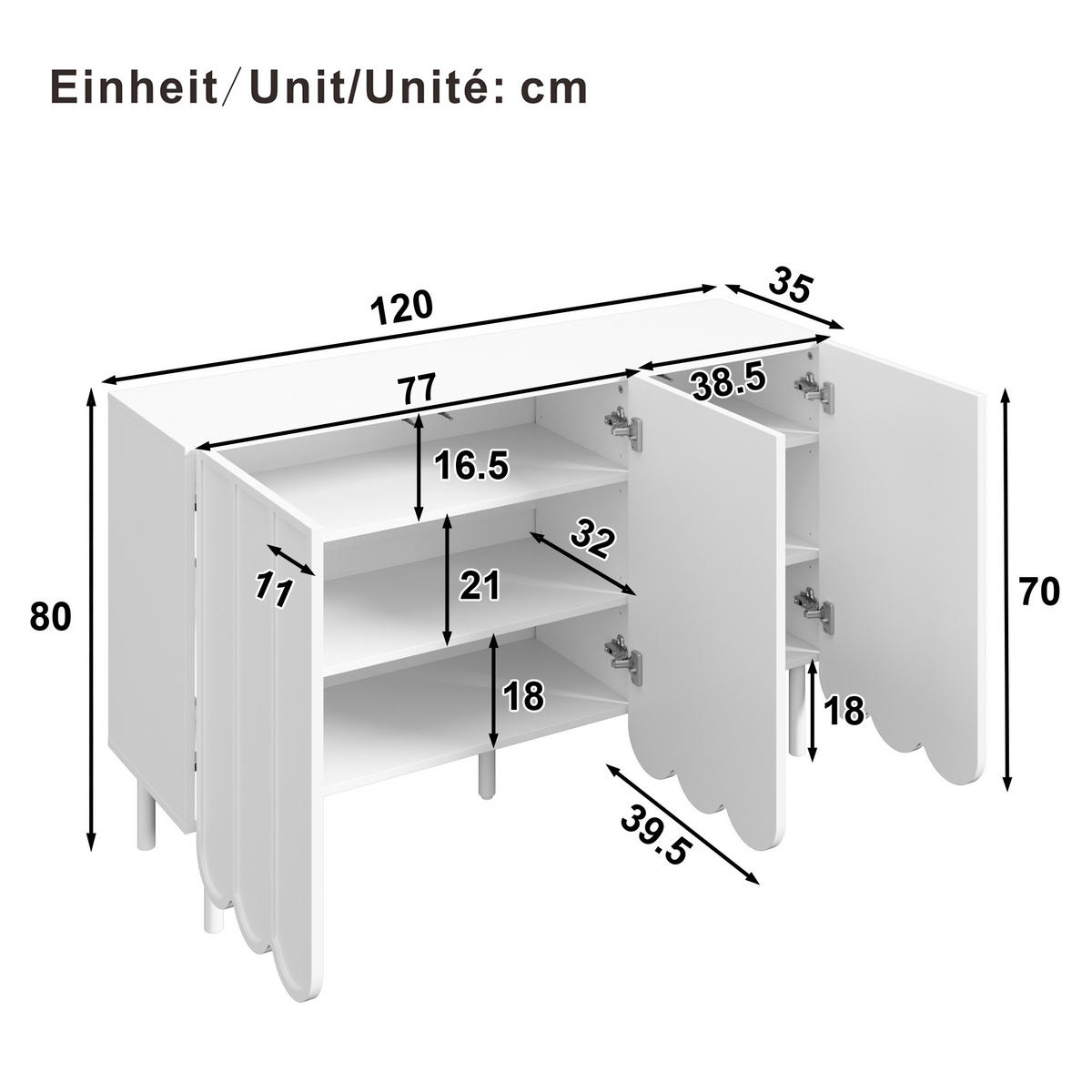 Einheit/Unit/Unité: cm

120

35

77

38.5

16.5

32

11

21

80

70

18

18

39.5