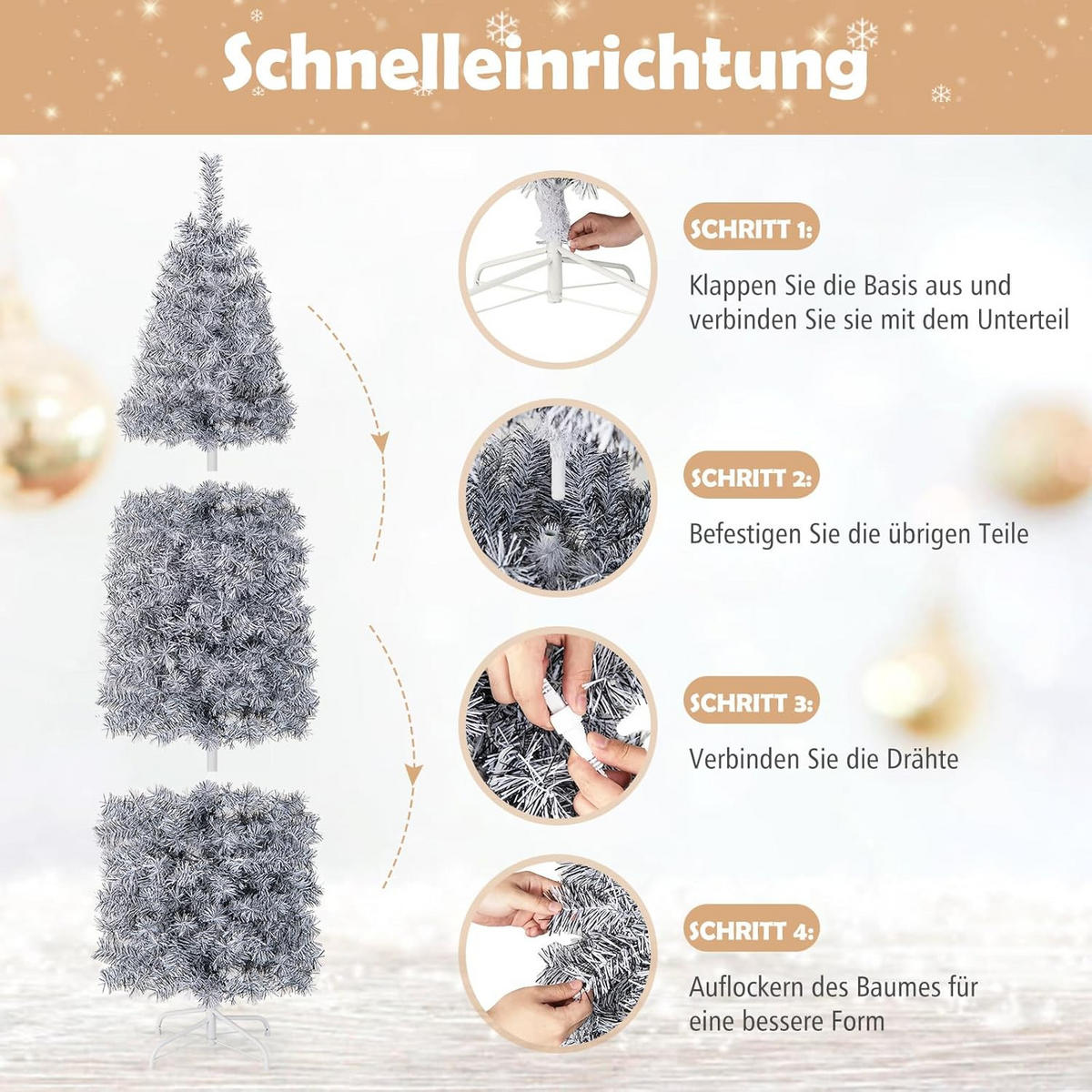 Schnelleinrichtung

SCHRITT 1:

Klappen Sie die Basis aus und verbinden Sie sie mit dem Unterteil

SCHRITT 2:

Befestigen Sie die übrigen Teile

SCHRITT 3:

Verbinden Sie die Drähte

SCHRITT 4:

Auflockern des Baumes für eine bessere Form