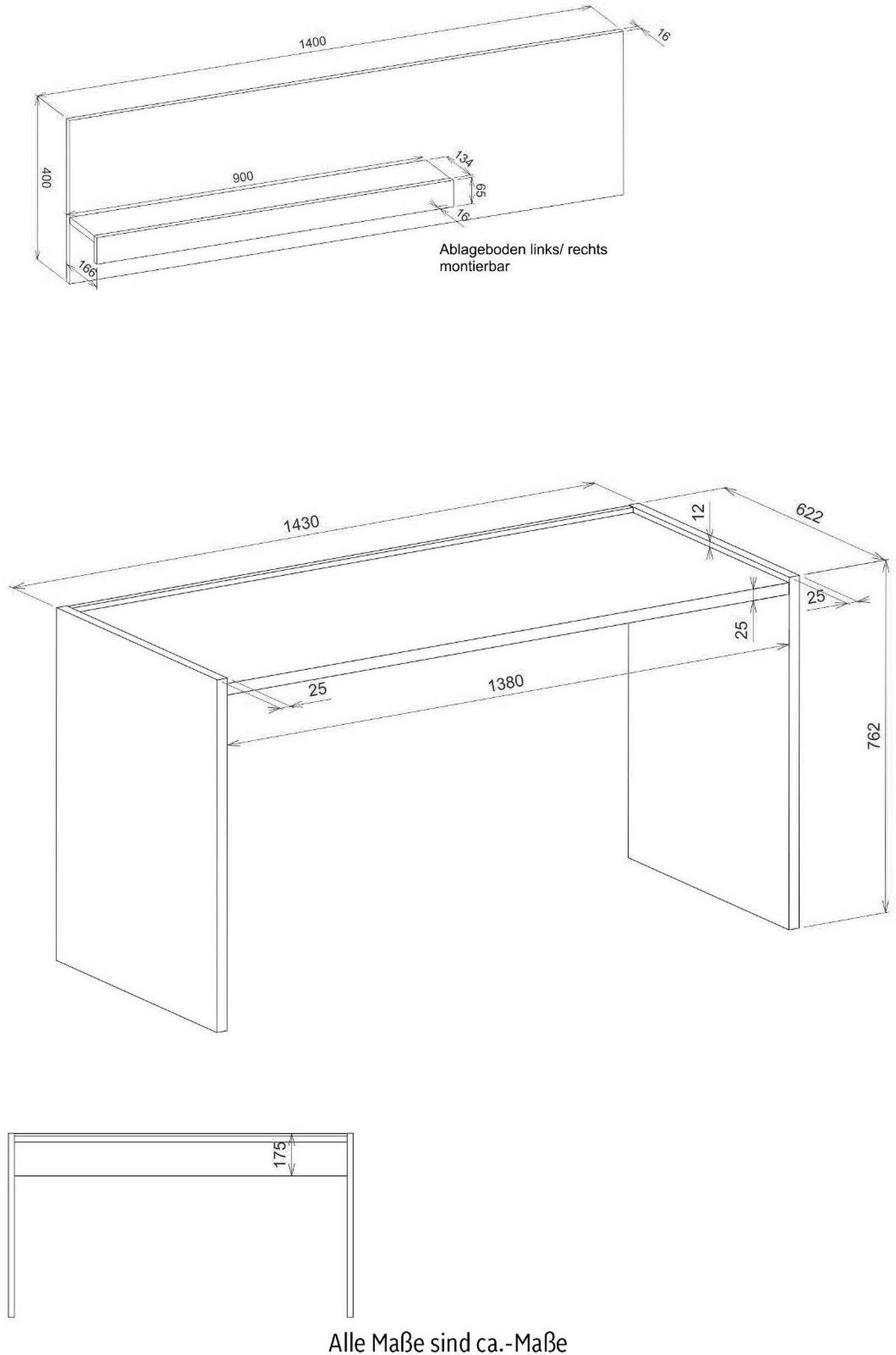 1400
16
400
900
134
65
16
166
Ablageboden links/ rechts montierbar

1430
12
622
25
25
25
1380
762

175

Alle Maße sind ca.-Maße